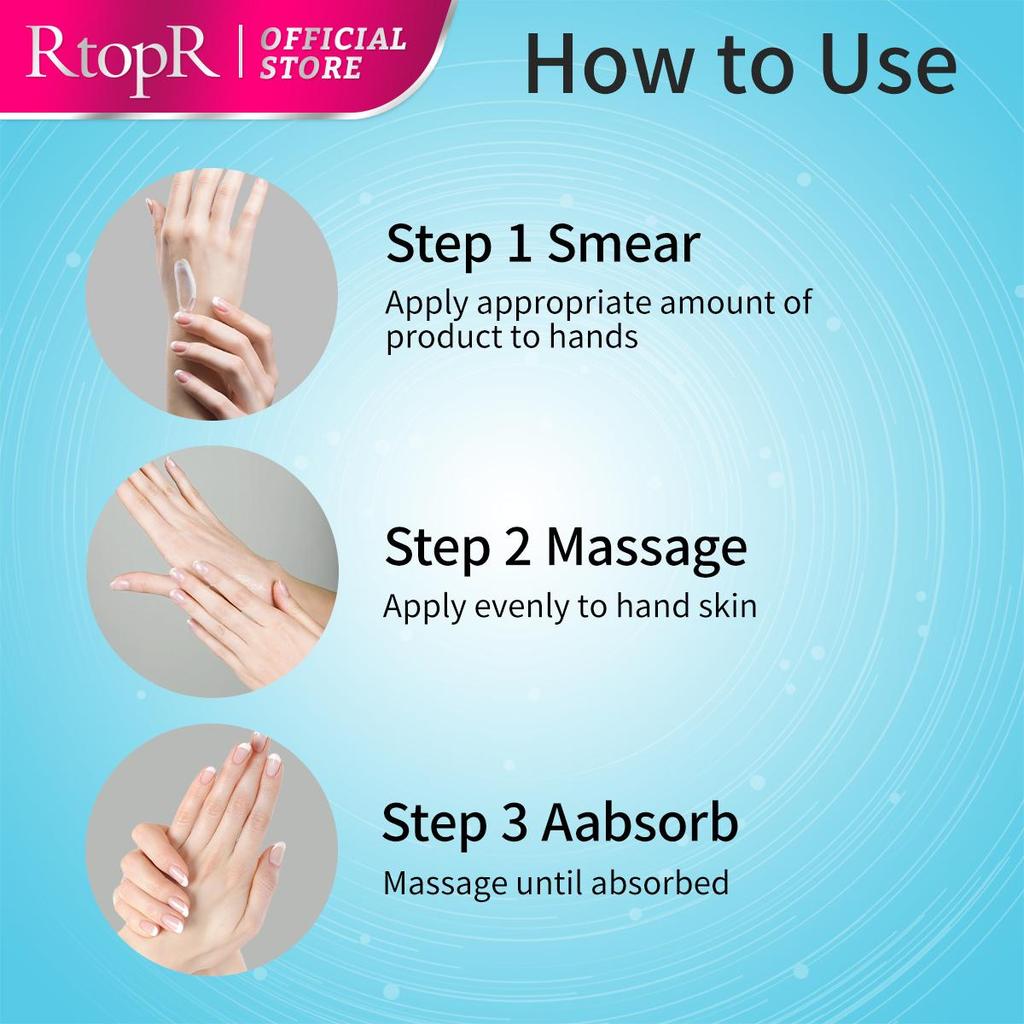 RtopR | OFFICIAL STORE

How to Use

Step 1 Smear
Apply appropriate amount of product to hands

Step 2 Massage
Apply evenly to hand skin

Step 3 Aabsorb
Massage until absorbed