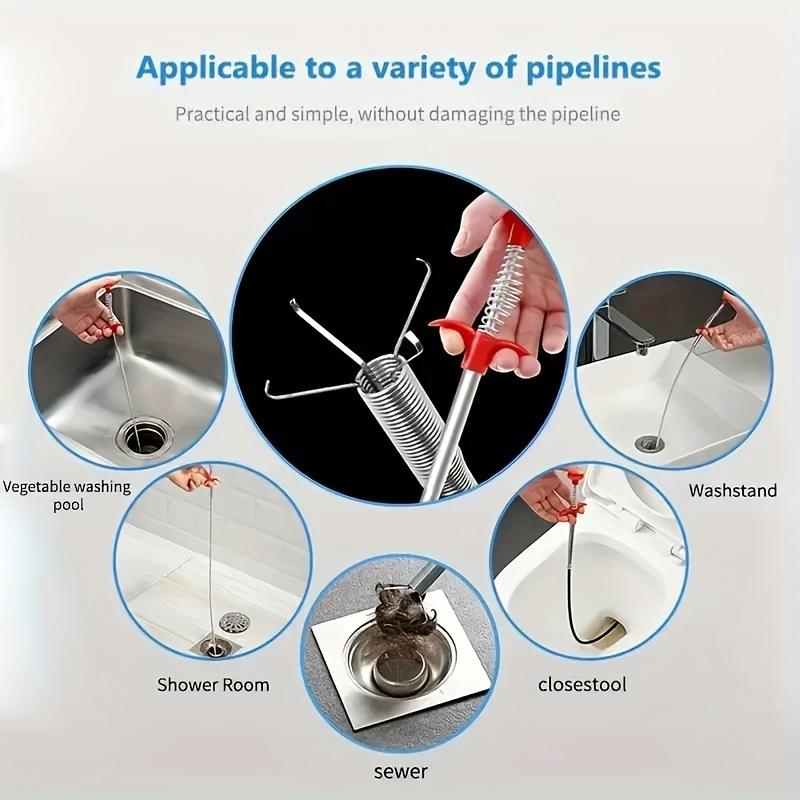 Applicable to a variety of pipelines

Practical and simple, without damaging the pipeline

Vegetable washing pool

Washstand

Shower Room

closestool

sewer