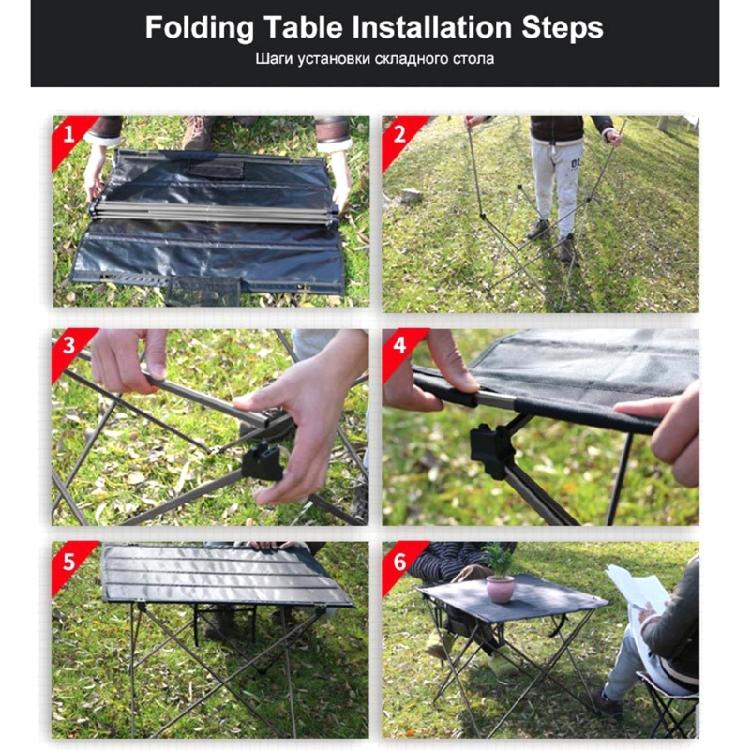 Folding Table Installation Steps
Шаги установки складного стола

1

2

3

4

5

6