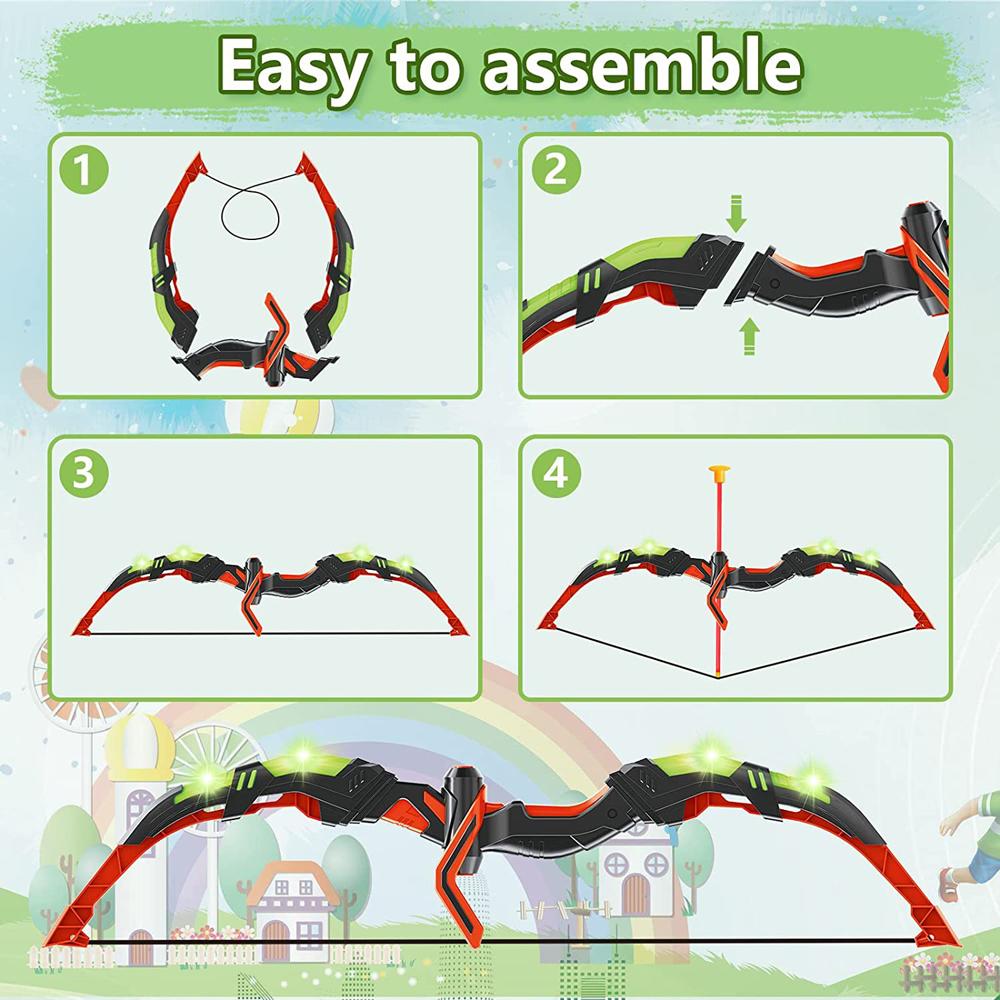 Easy to assemble

1

2

3

4