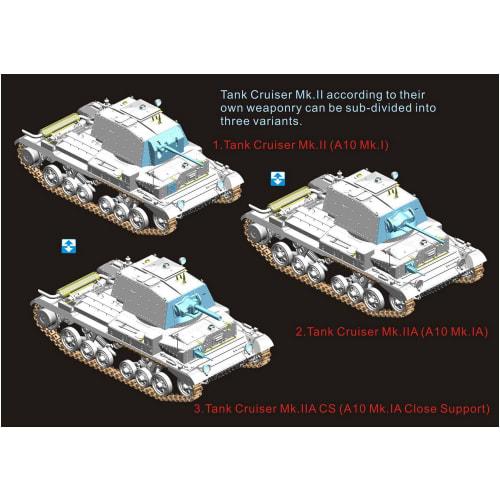 Tank Cruiser Mk.II according to their own weaponry can be sub-divided into three variants.

1.Tank Cruiser Mk.II (A10 Mk.I)

2.Tank Cruiser Mk.IIA (A10 Mk.IA)

3.Tank Cruiser Mk.IIA CS (A10 Mk.IA Close Support)