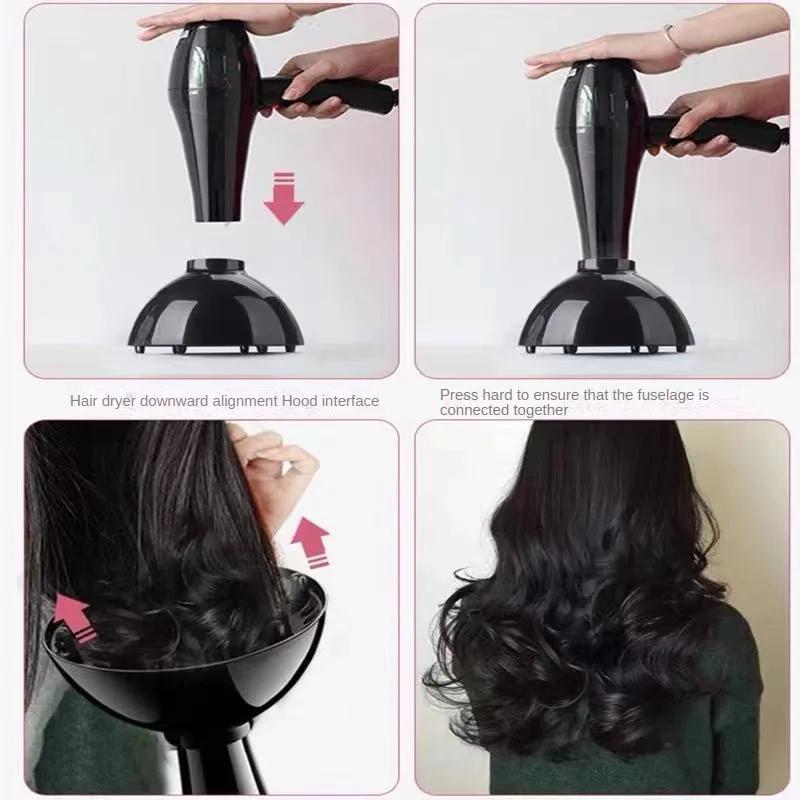 Hair dryer downward alignment Hood interface

Press hard to ensure that the fuselage is connected together