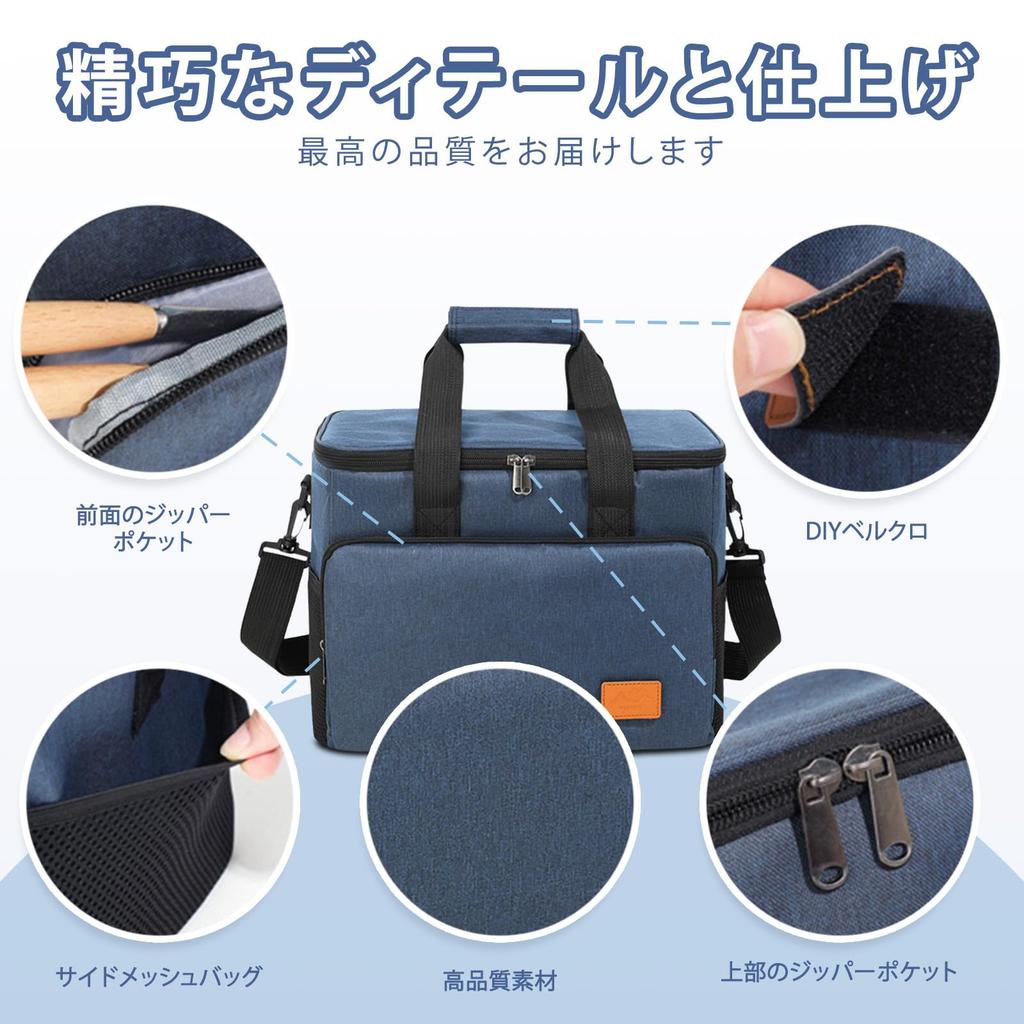 精巧なディテールと仕上げ
最高の品質をお届けします

前面のジッパーポケット

DIYベルクロ

サイドメッシュバッグ

高品質素材

上部のジッパーポケット