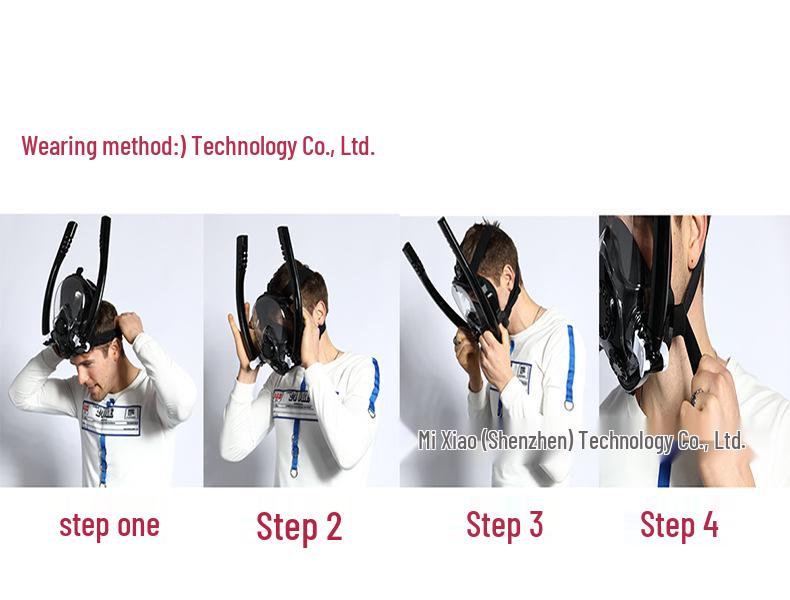 Wearing method:) Technology Co., Ltd.

Mi Xiao (Shenzhen) Technology Co., Ltd.

step one

Step 2

Step 3

Step 4