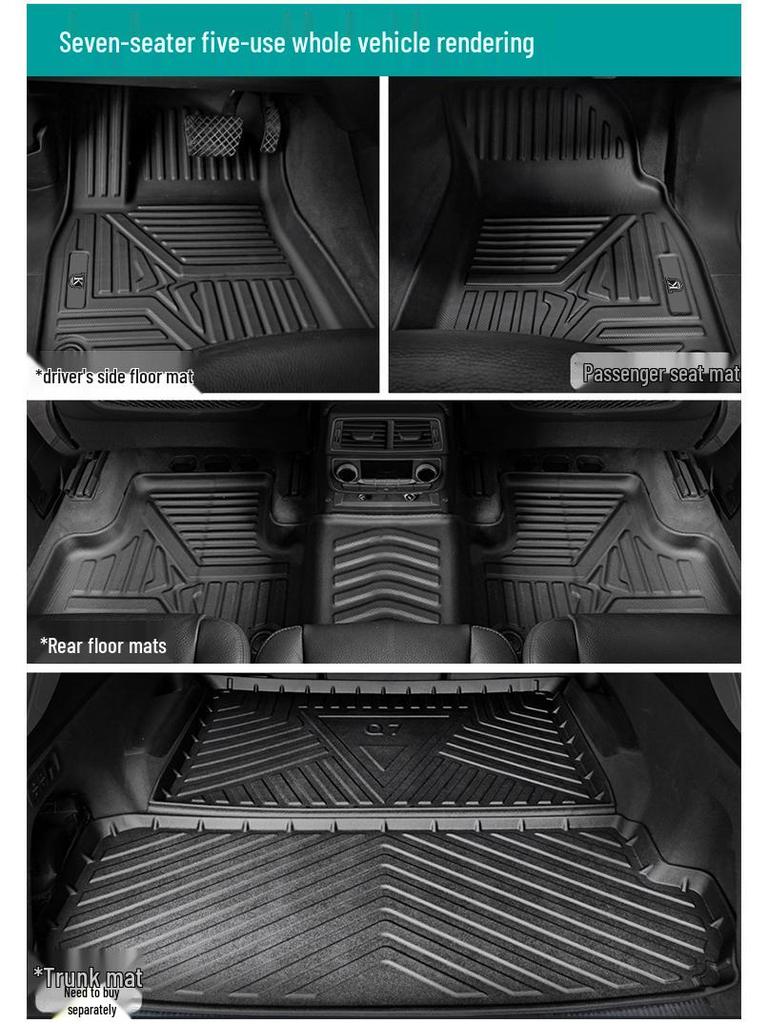 Seven-seater five-use whole vehicle rendering

*driver's side floor mat

Passenger seat mat

*Rear floor mats

Q7

*Trunk mat
Need to buy separately