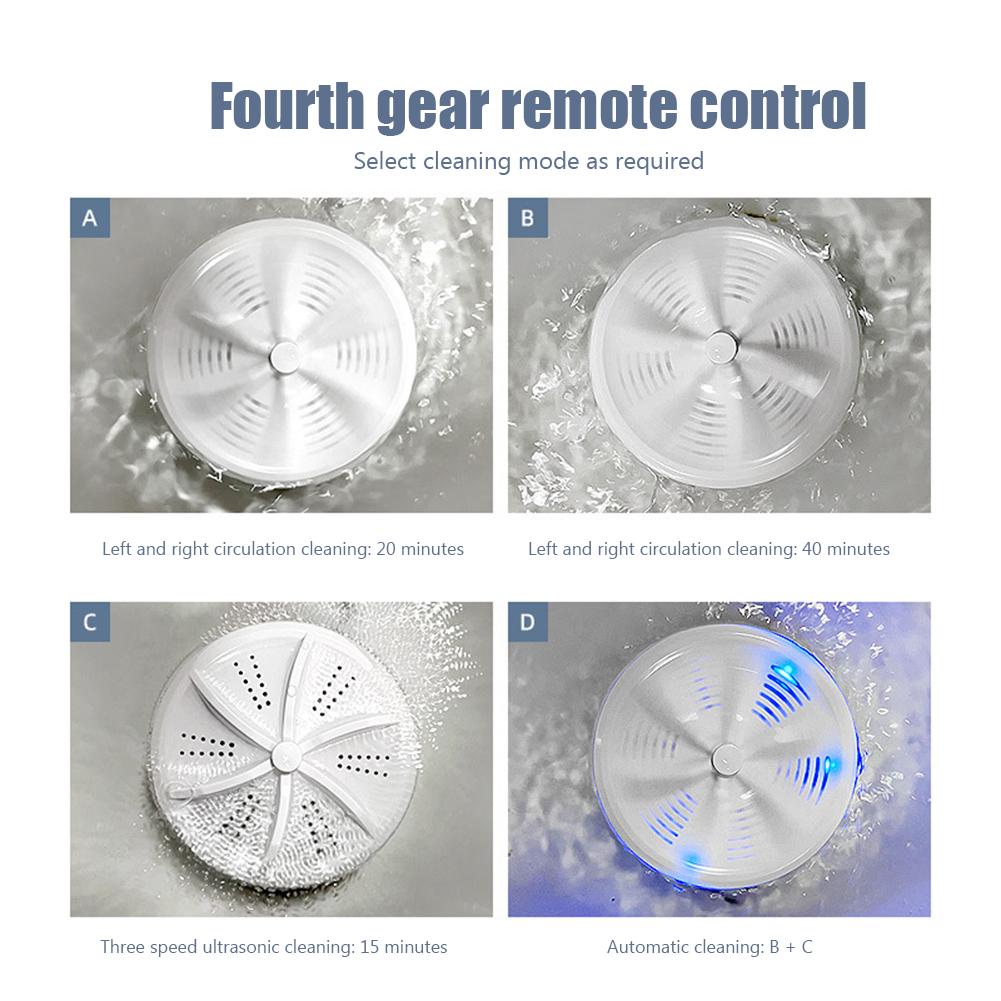 Fourth gear remote control

Select cleaning mode as required

A

Left and right circulation cleaning: 20 minutes

B

Left and right circulation cleaning: 40 minutes

C

Three speed ultrasonic cleaning: 15 minutes

D

Automatic cleaning: B + C