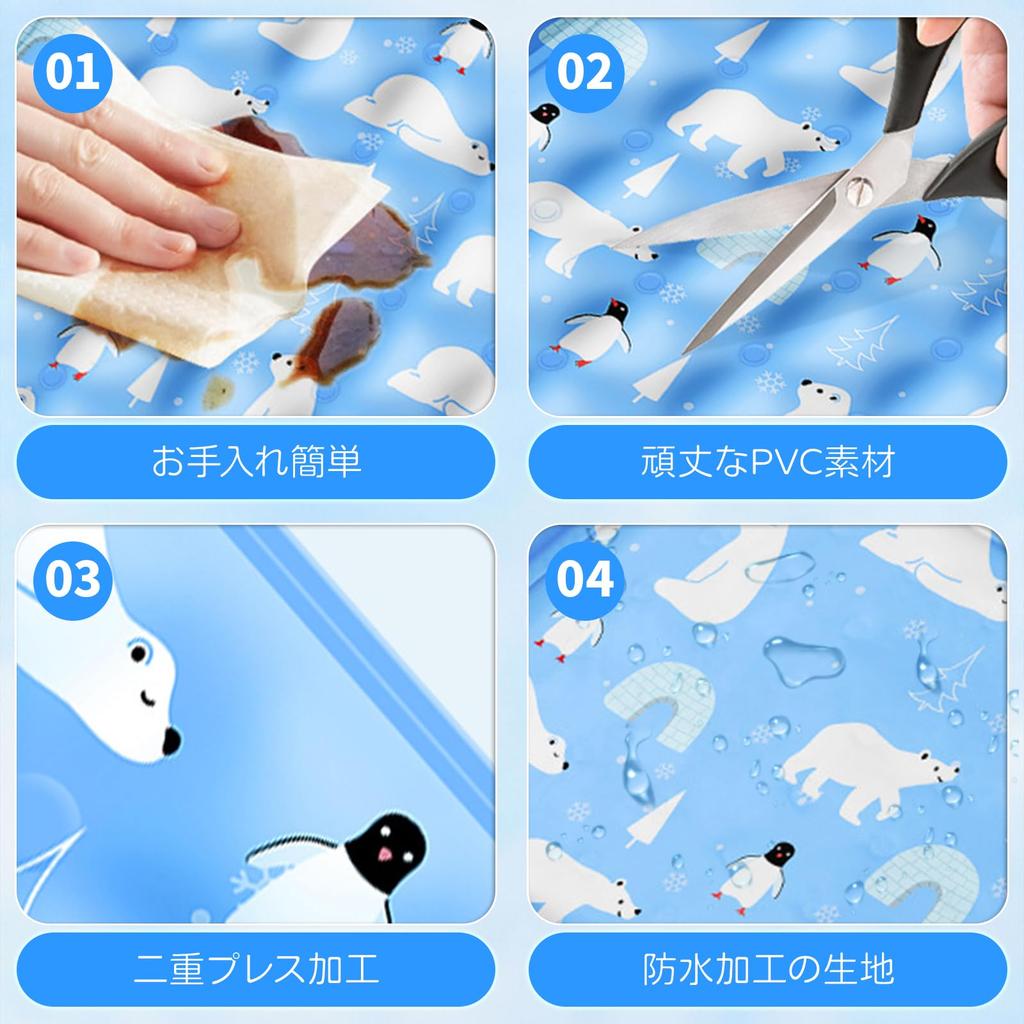 01

お手入れ簡単

02

頑丈なPVC素材

03

二重プレス加工

04

防水加工の生地