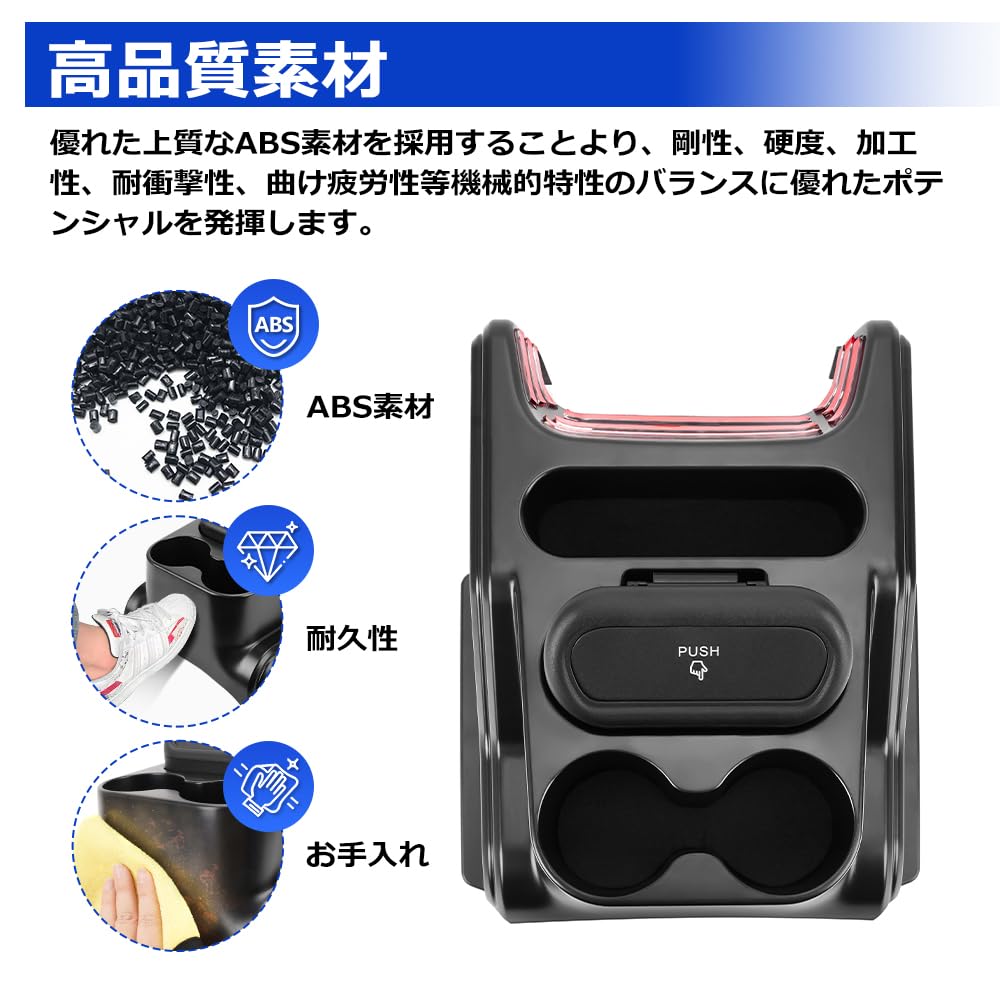 高品質素材

優れた上質なABS素材を採用することより、剛性、硬度、加工性、耐衝撃性、曲け疲労性等機械的特性のバランスに優れたポテンシャルを発揮します。

ABS

ABS素材

耐久性

お手入れ

PUSH