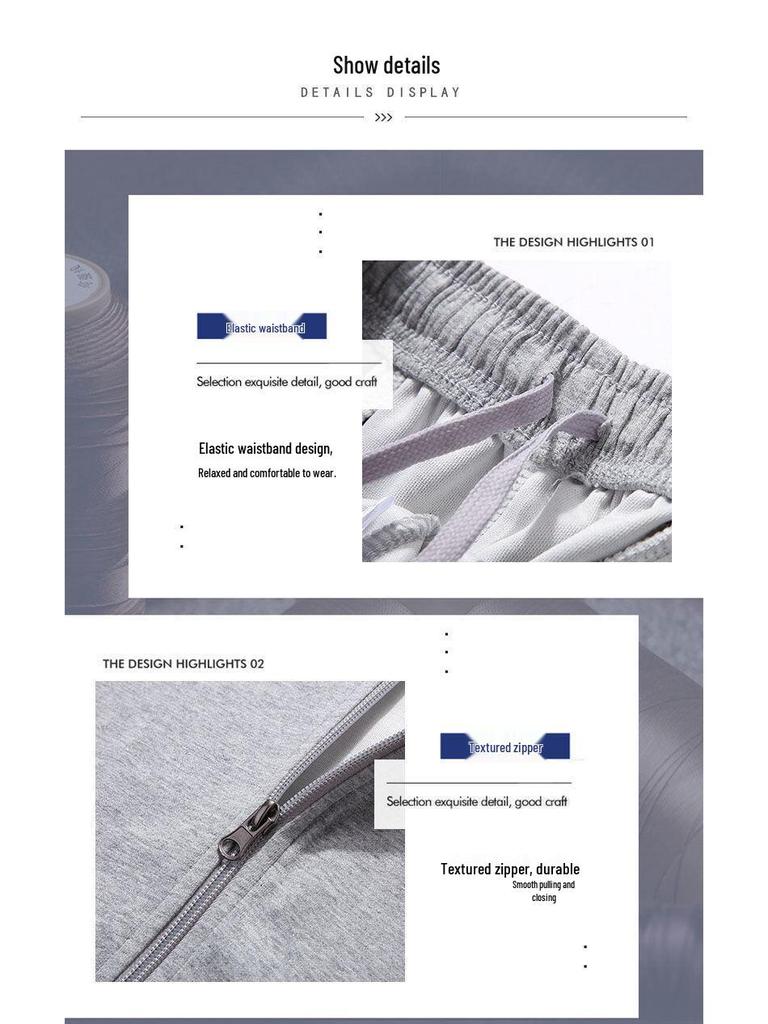 Show details

DETAILS DISPLAY

>>>

THE DESIGN HIGHLIGHTS 01

Elastic waistband

Selection exquisite detail, good craft

Elastic waistband design,

Relaxed and comfortable to wear.

THE DESIGN HIGHLIGHTS 02

Textured zipper

Selection exquisite detail, good craft

Textured zipper, durable

Smooth pulling and closing