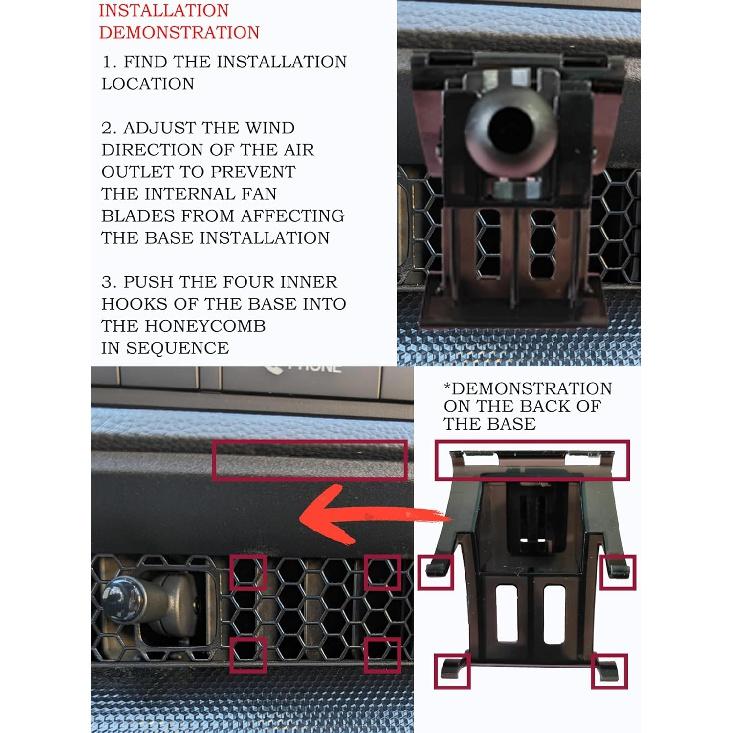 INSTALLATION DEMONSTRATION

1. FIND THE INSTALLATION LOCATION

2. ADJUST THE WIND DIRECTION OF THE AIR OUTLET TO PREVENT THE INTERNAL FAN BLADES FROM AFFECTING THE BASE INSTALLATION

3. PUSH THE FOUR INNER HOOKS OF THE BASE INTO THE HONEYCOMB IN SEQUENCE

PHONE

*DEMONSTRATION ON THE BACK OF THE BASE