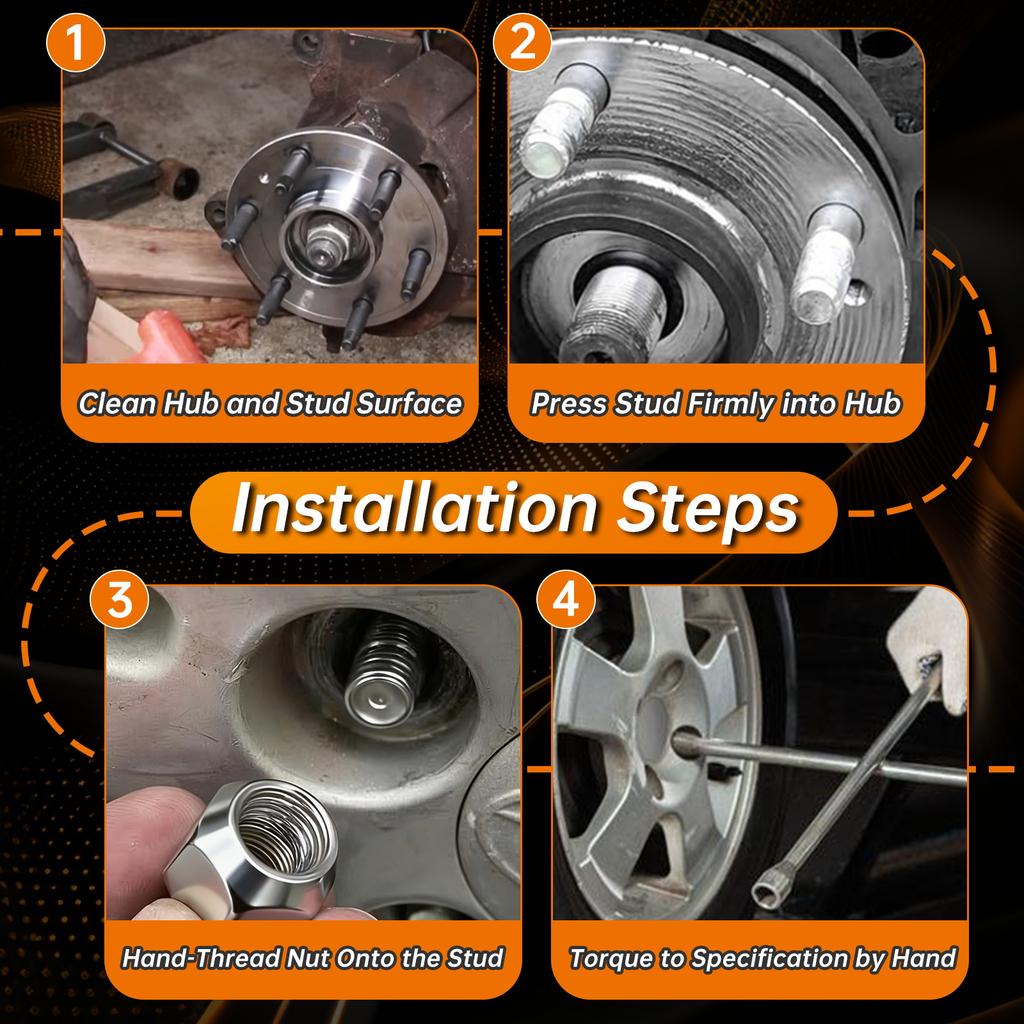 1

Clean Hub and Stud Surface

2

Press Stud Firmly into Hub

Installation Steps

3

Hand-Thread Nut Onto the Stud

4

Torque to Specification by Hand