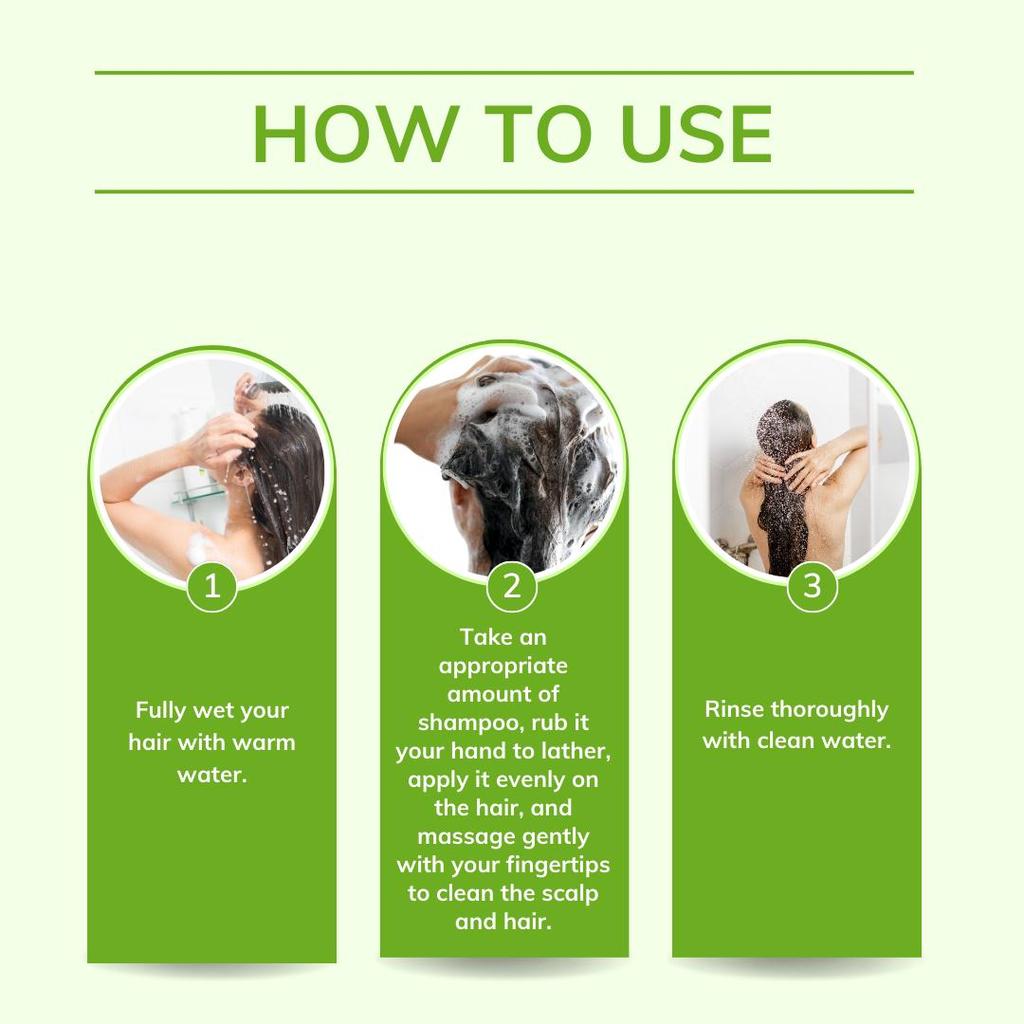 HOW TO USE

1

Fully wet your hair with warm water.

2

Take an appropriate amount of shampoo, rub it your hand to lather, apply it evenly on the hair, and massage gently with your fingertips to clean the scalp and hair.

3

Rinse thoroughly with clean water.