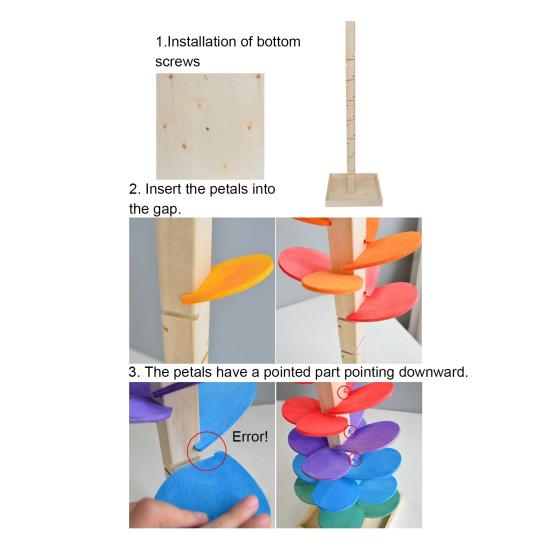 1.Installation of bottom screws

2. Insert the petals into the gap.

3. The petals have a pointed part pointing downward.

Error!