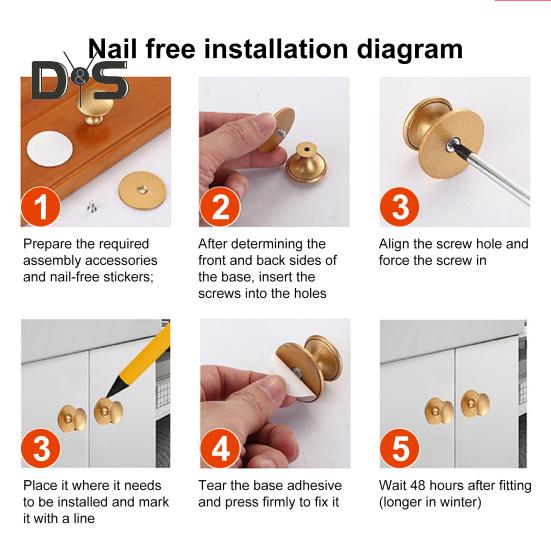 Nail free installation diagram

D&S

1

Prepare the required assembly accessories and nail-free stickers;

2

After determining the front and back sides of the base, insert the screws into the holes

3

Align the screw hole and force the screw in

3

Place it where it needs to be installed and mark it with a line

4

Tear the base adhesive and press firmly to fix it

5

Wait 48 hours after fitting (longer in winter)