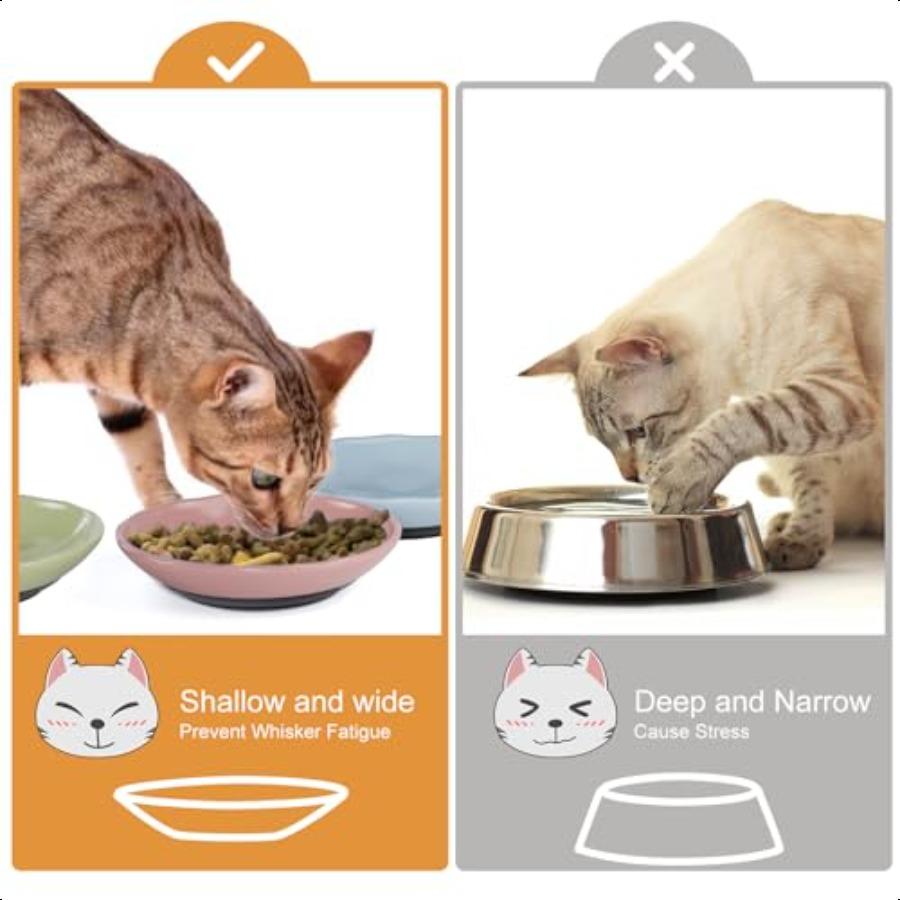 Shallow and wide
Prevent Whisker Fatigue

Deep and Narrow
Cause Stress