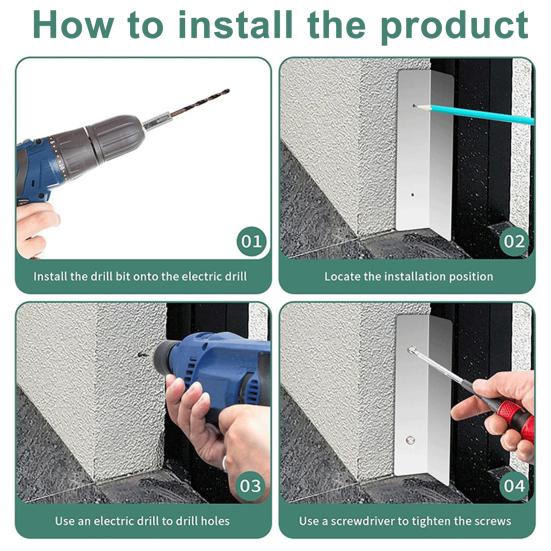 How to install the product

01
Install the drill bit onto the electric drill

02
Locate the installation position

03
Use an electric drill to drill holes

04
Use a screwdriver to tighten the screws