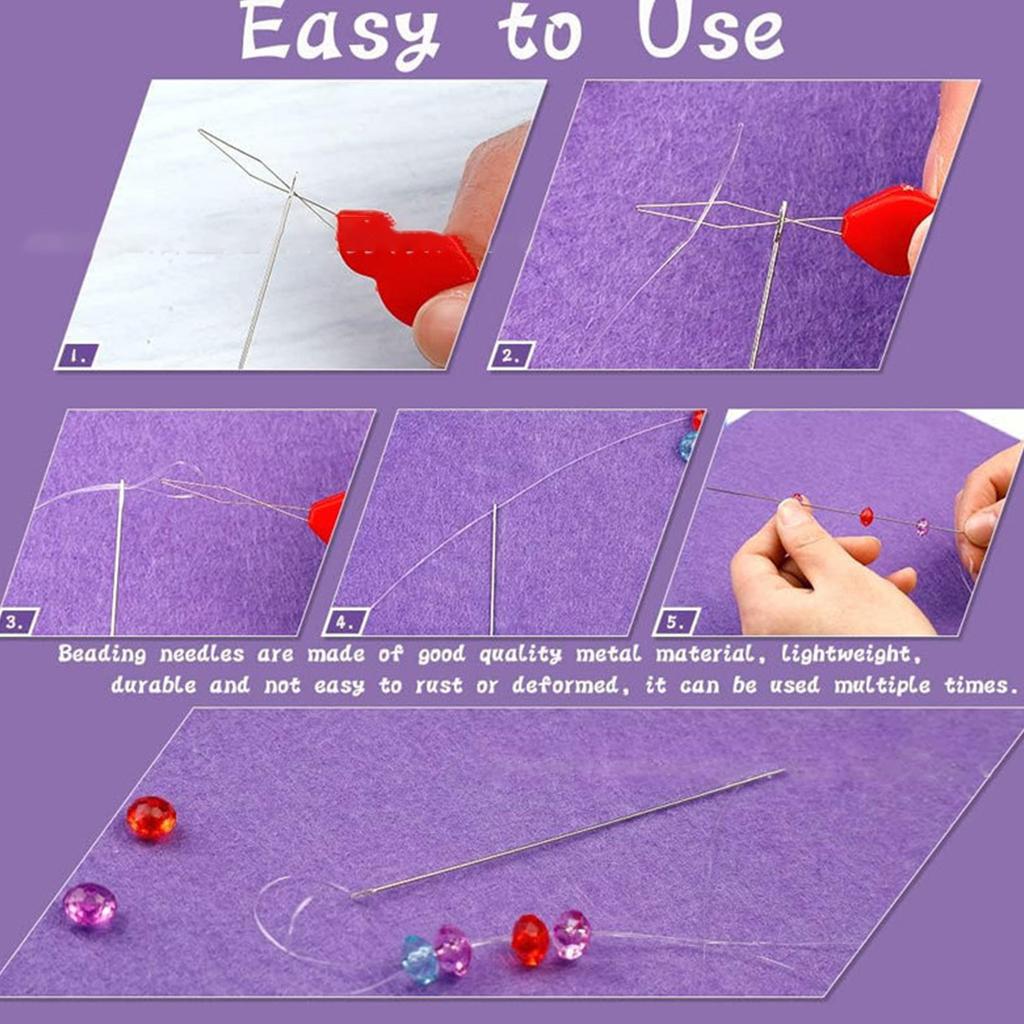 Easy to Use

1.

2.

3.

4.

5.

Beading needles are made of good quality metal material, lightweight, durable and not easy to rust or deformed, it can be used multiple times.