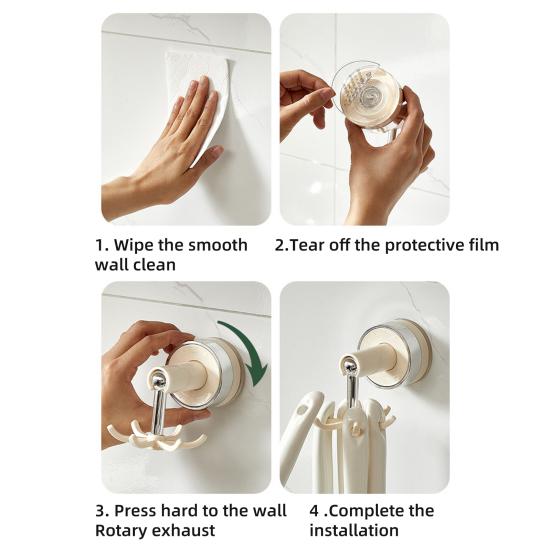 1. Wipe the smooth wall clean

2.Tear off the protective film

3. Press hard to the wall Rotary exhaust

4 .Complete the installation