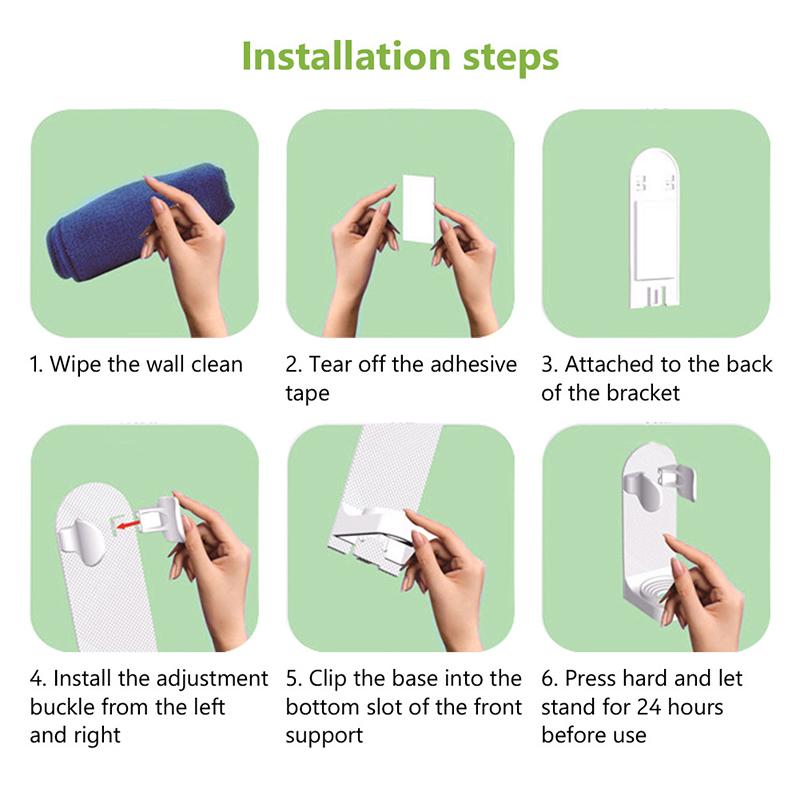 Installation steps

1. Wipe the wall clean

2. Tear off the adhesive tape

3. Attached to the back of the bracket

4. Install the adjustment buckle from the left and right

5. Clip the base into the bottom slot of the front support

6. Press hard and let stand for 24 hours before use