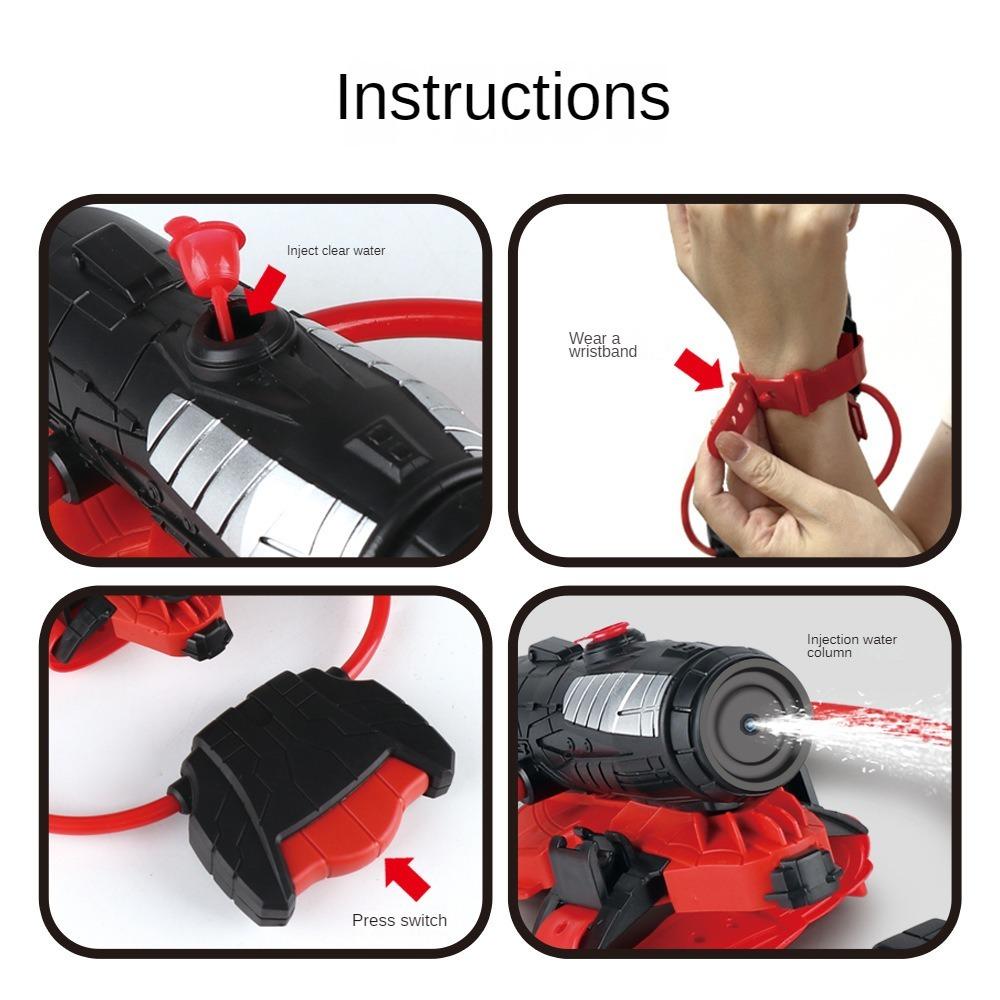 Instructions

Inject clear water

Wear a wristband

Press switch

Injection water column