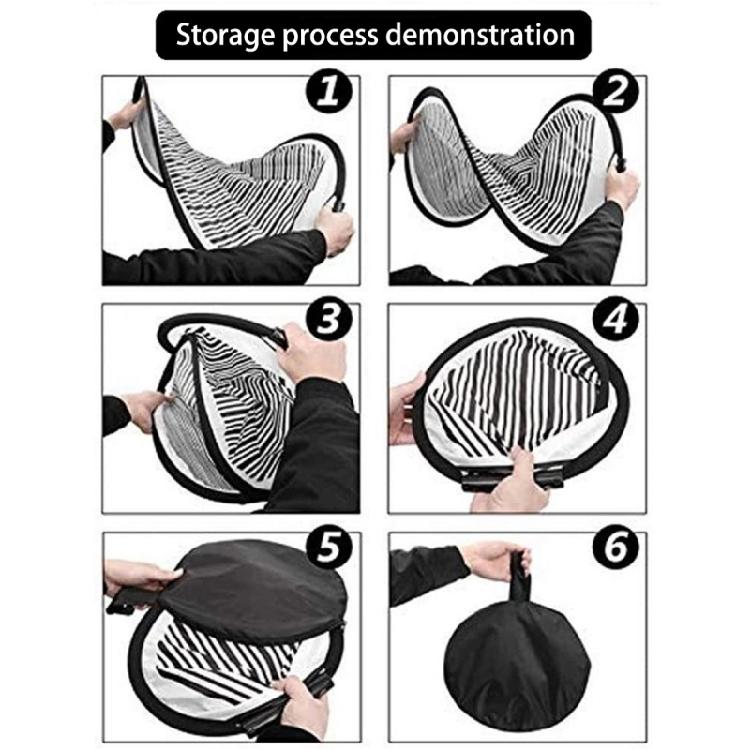 Storage process demonstration

1

2

3

4

5

6