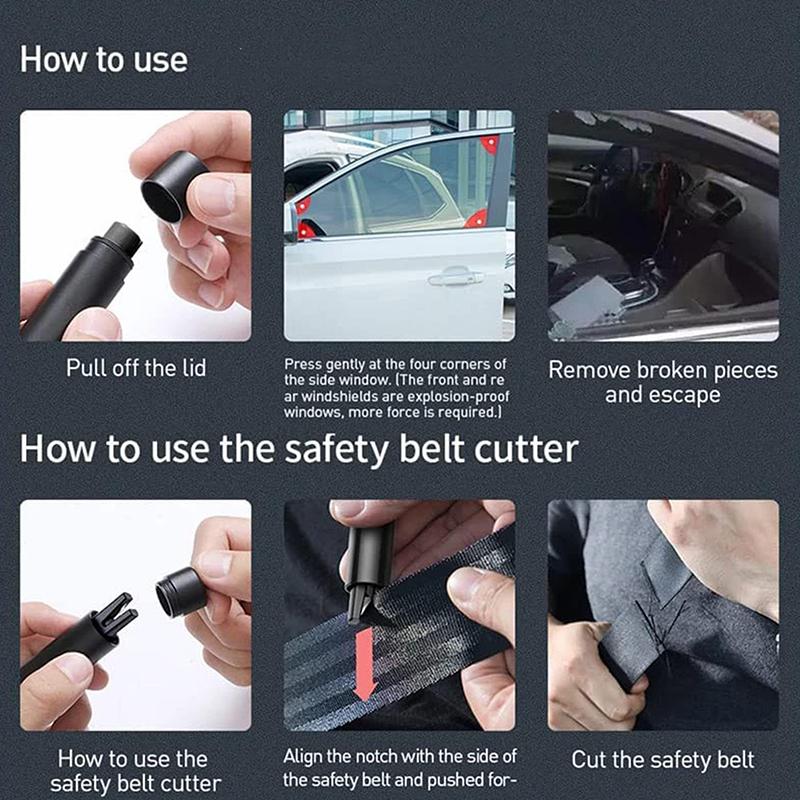 How to use

Pull off the lid

Press gently at the four corners of the side window. (The front and rear windshields are explosion-proof windows, more force is required.)

Remove broken pieces and escape

How to use the safety belt cutter

How to use the safety belt cutter

Align the notch with the side of the safety belt and pushed for-

Cut the safety belt