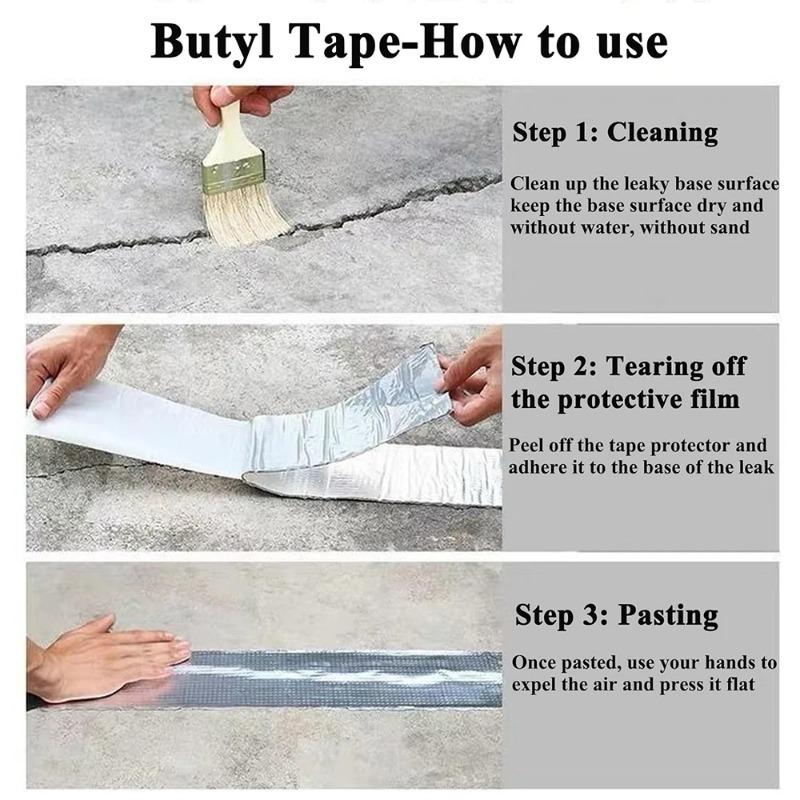 Butyl Tape-How to use

Step 1: Cleaning

Clean up the leaky base surface keep the base surface dry and without water, without sand

Step 2: Tearing off the protective film

Peel off the tape protector and adhere it to the base of the leak

Step 3: Pasting

Once pasted, use your hands to expel the air and press it flat