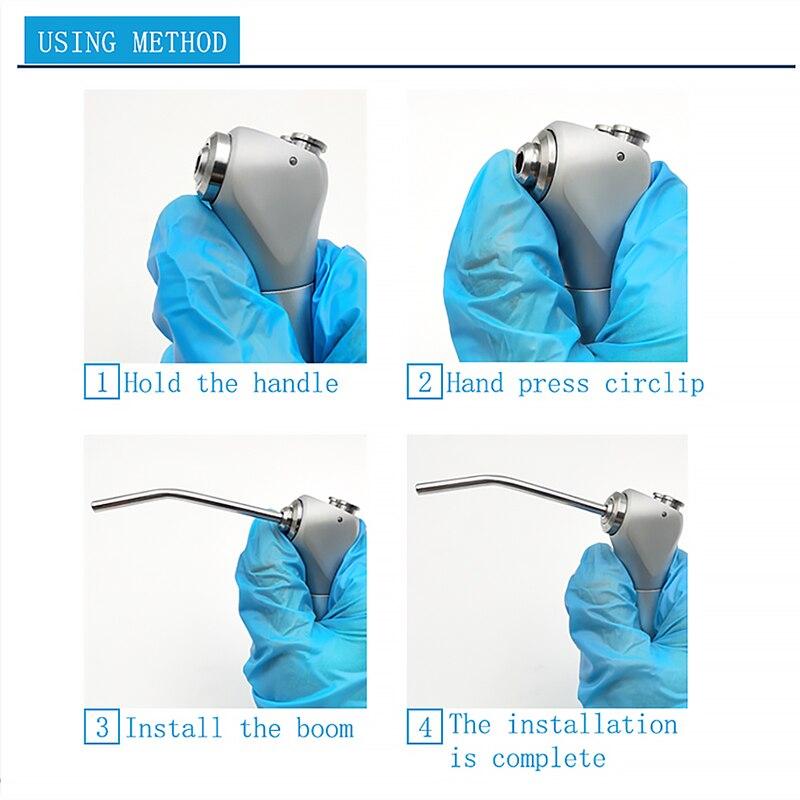 USING METHOD

1 Hold the handle

2 Hand press circlip

3 Install the boom

4 The installation is complete