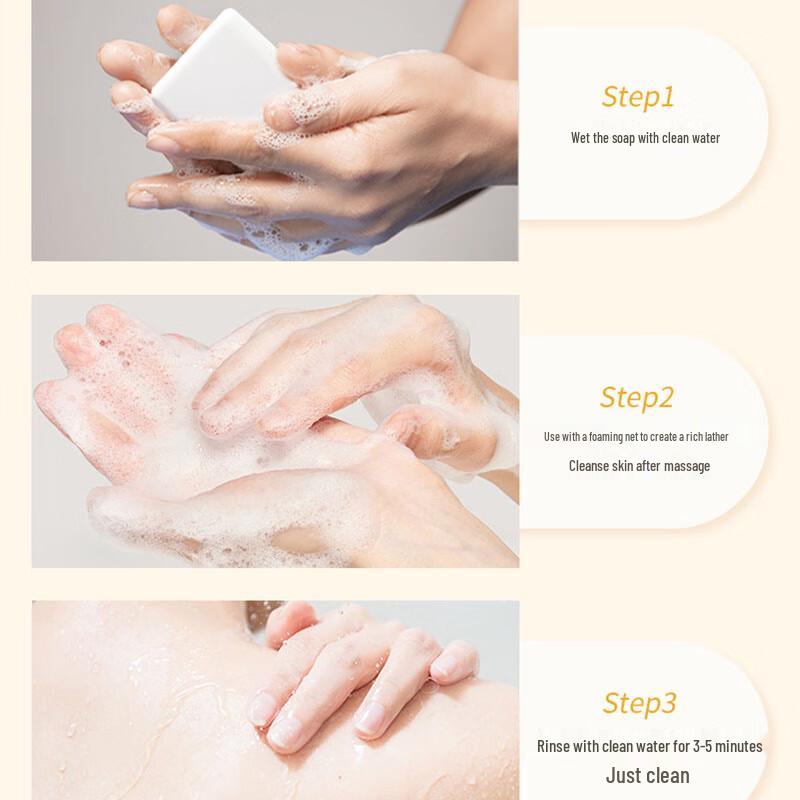 Step1

Wet the soap with clean water

Step2

Use with a foaming net to create a rich lather

Cleanse skin after massage

Step3

Rinse with clean water for 3-5 minutes

Just clean