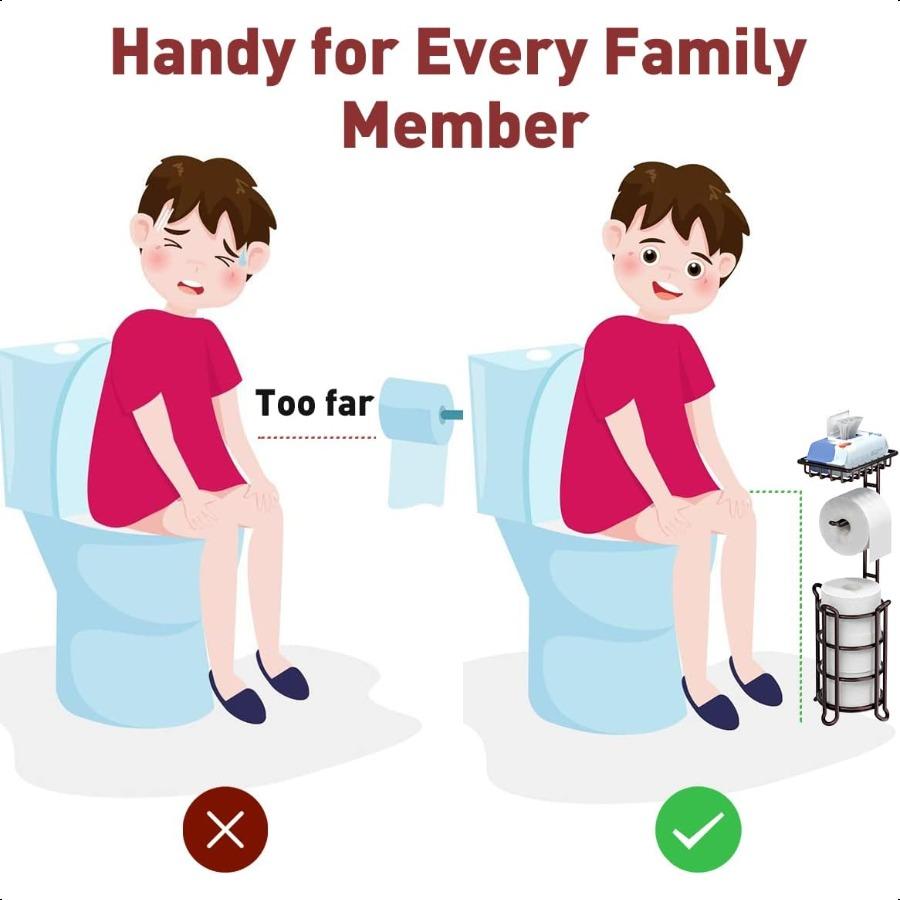 Handy for Every Family Member

Too far