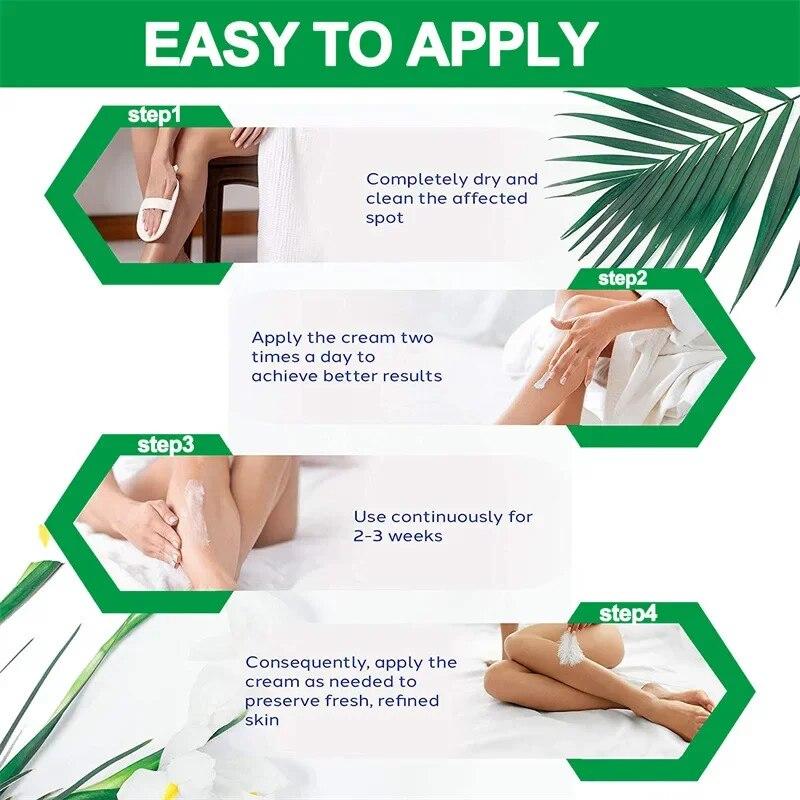 EASY TO APPLY

step1

Completely dry and clean the affected spot

step2

Apply the cream two times a day to achieve better results

step3

Use continuously for 2-3 weeks

step4

Consequently, apply the cream as needed to preserve fresh, refined skin