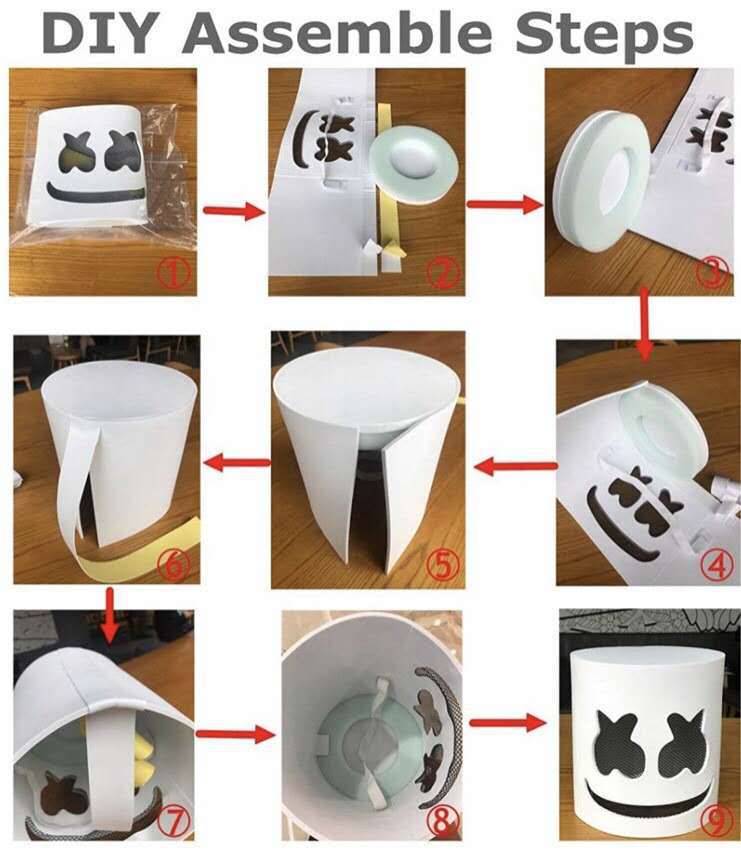 DIY Assemble Steps

①

②

③

④

⑤

⑥

⑦

⑧

⑨