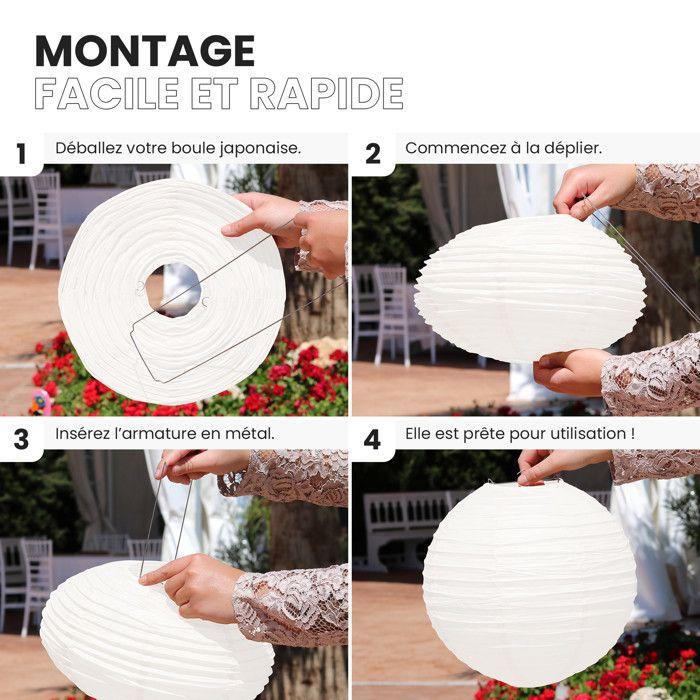 MONTAGE
FACILE ET RAPIDE

1 Déballez votre boule japonaise.

2 Commencez à la déplier.

3 Insérez l'armature en métal.

4 Elle est prête pour utilisation !