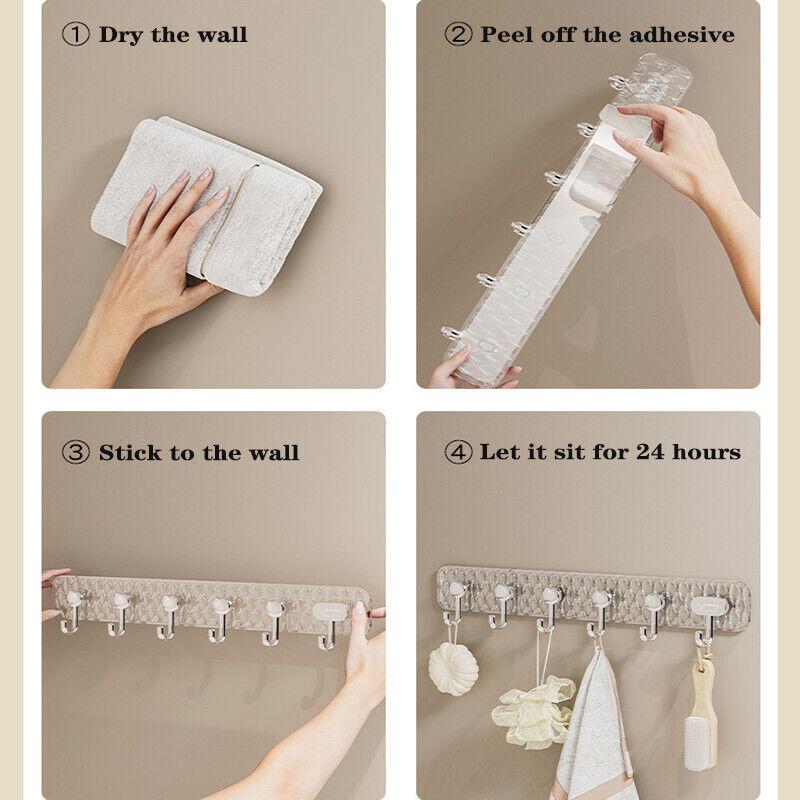 ① Dry the wall

② Peel off the adhesive

③ Stick to the wall

④ Let it sit for 24 hours