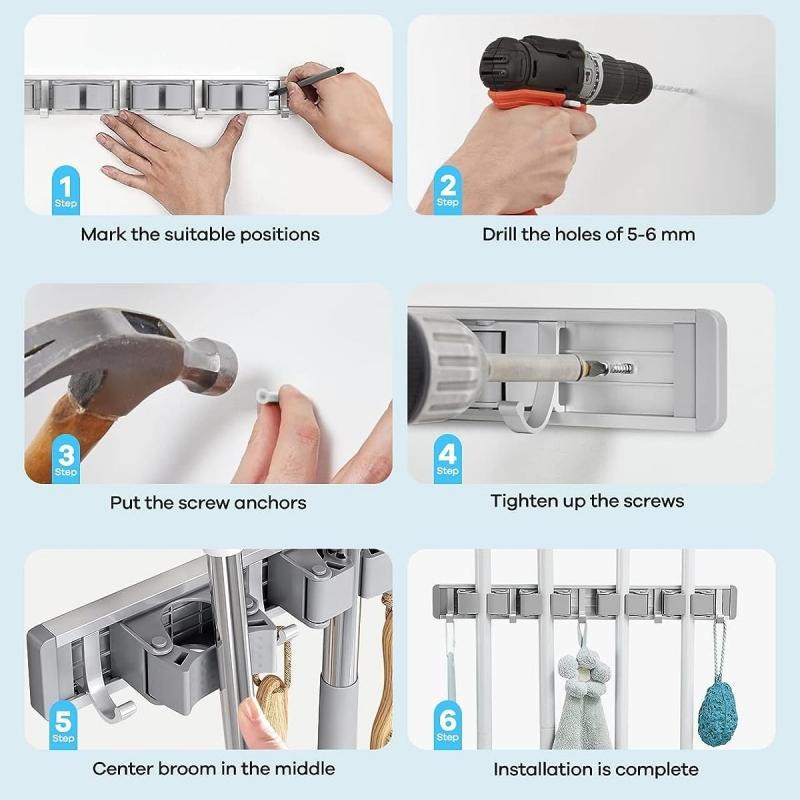 1
Step

Mark the suitable positions

2
Step

Drill the holes of 5-6 mm

3
Step

Put the screw anchors

4
Step

Tighten up the screws

5
Step

Center broom in the middle

6
Step

Installation is complete