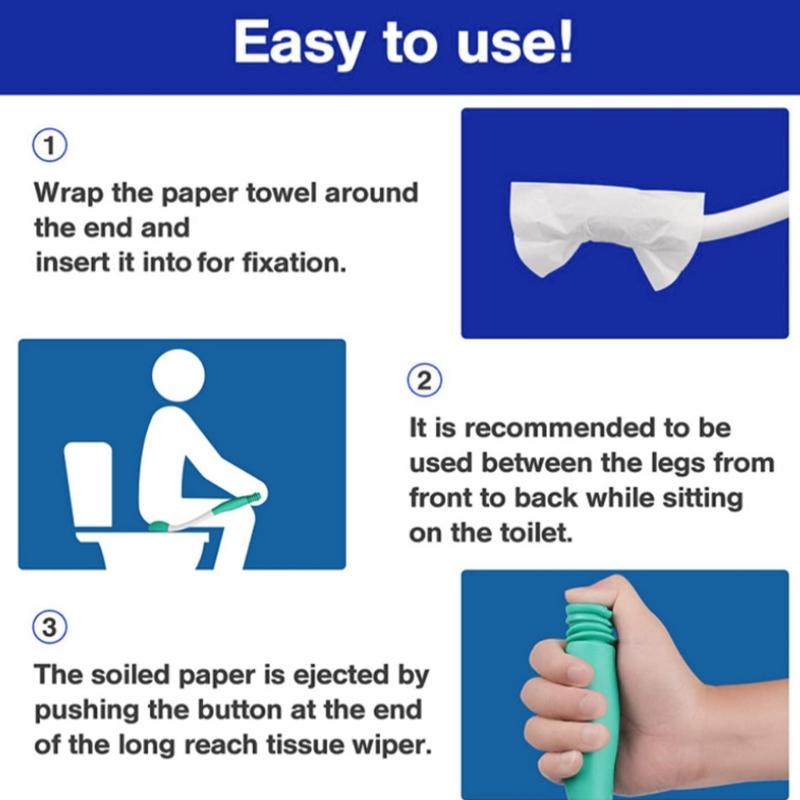 Easy to use!

1

Wrap the paper towel around the end and
insert it into for fixation.

2

It is recommended to be used between the legs from front to back while sitting on the toilet.

3

The soiled paper is ejected by pushing the button at the end of the long reach tissue wiper.