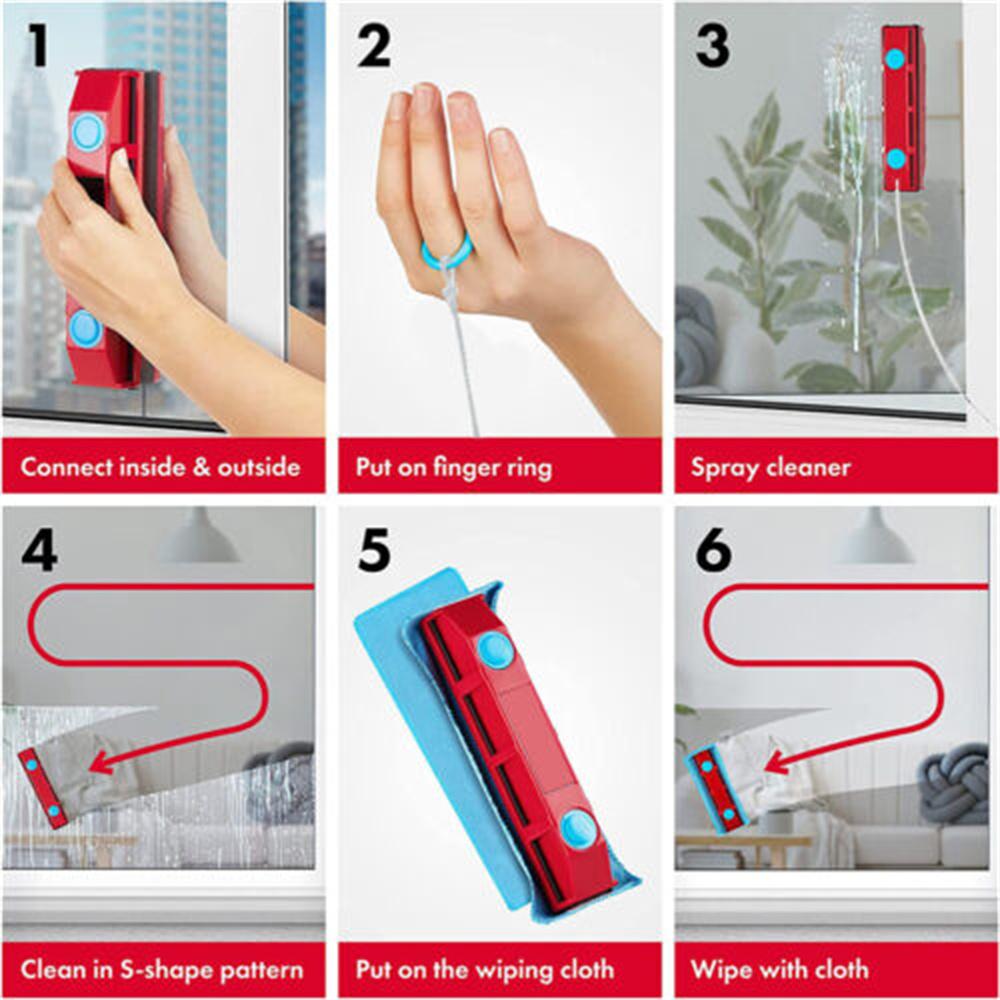 1

Connect inside & outside

2

Put on finger ring

3

Spray cleaner

4

Clean in S-shape pattern

5

Put on the wiping cloth

6

Wipe with cloth