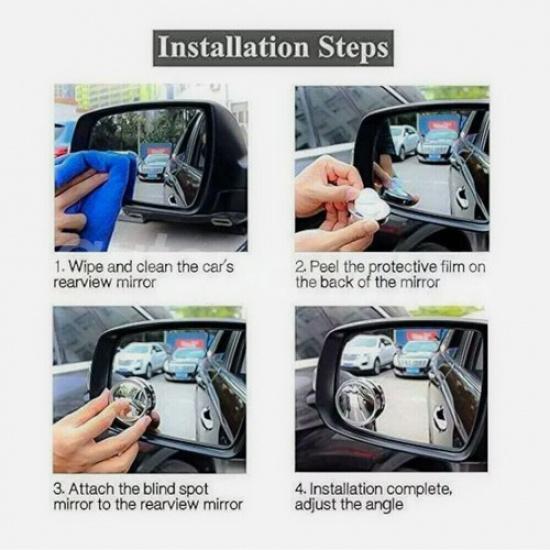 Installation Steps

1. Wipe and clean the car's rearview mirror

2. Peel the protective film on the back of the mirror

3. Attach the blind spot mirror to the rearview mirror

4. Installation complete, adjust the angle