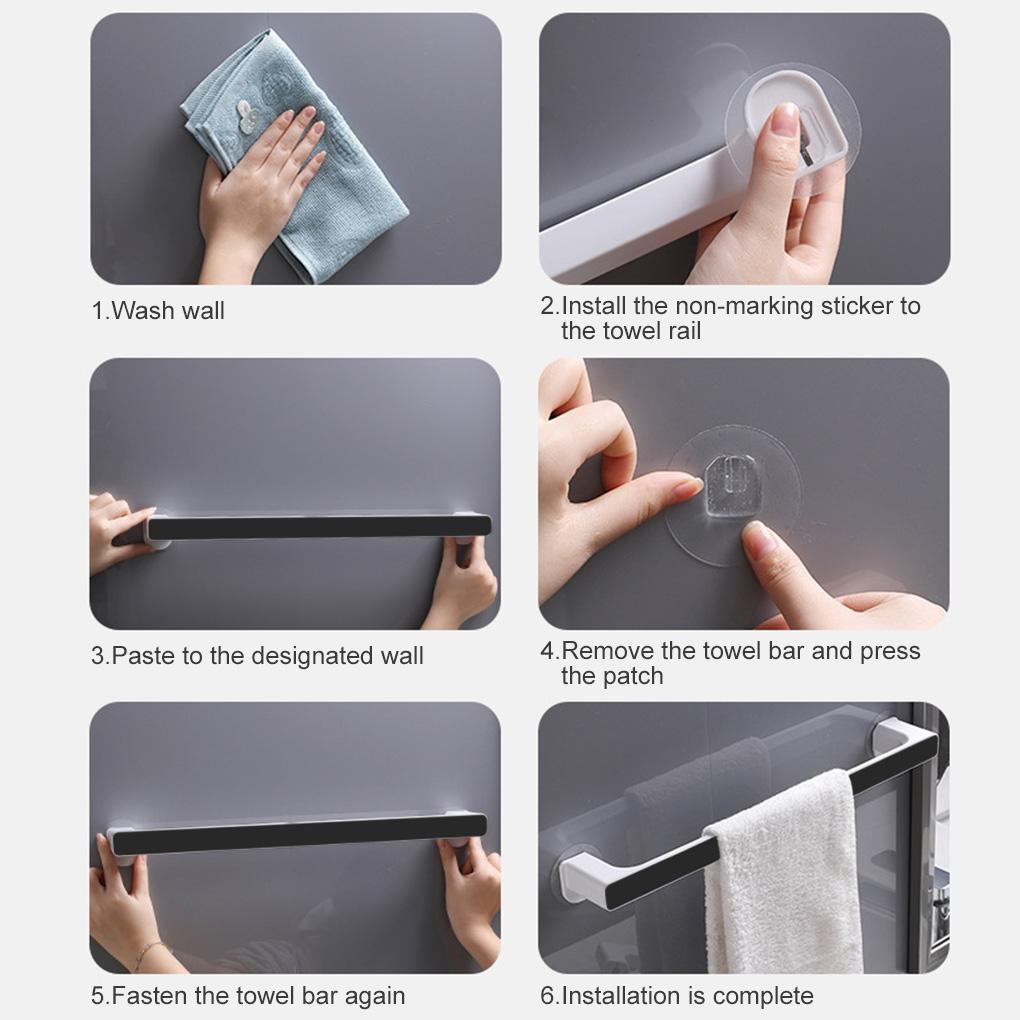 1.Wash wall

2.Install the non-marking sticker to the towel rail

3.Paste to the designated wall

4.Remove the towel bar and press the patch

5.Fasten the towel bar again

6.Installation is complete