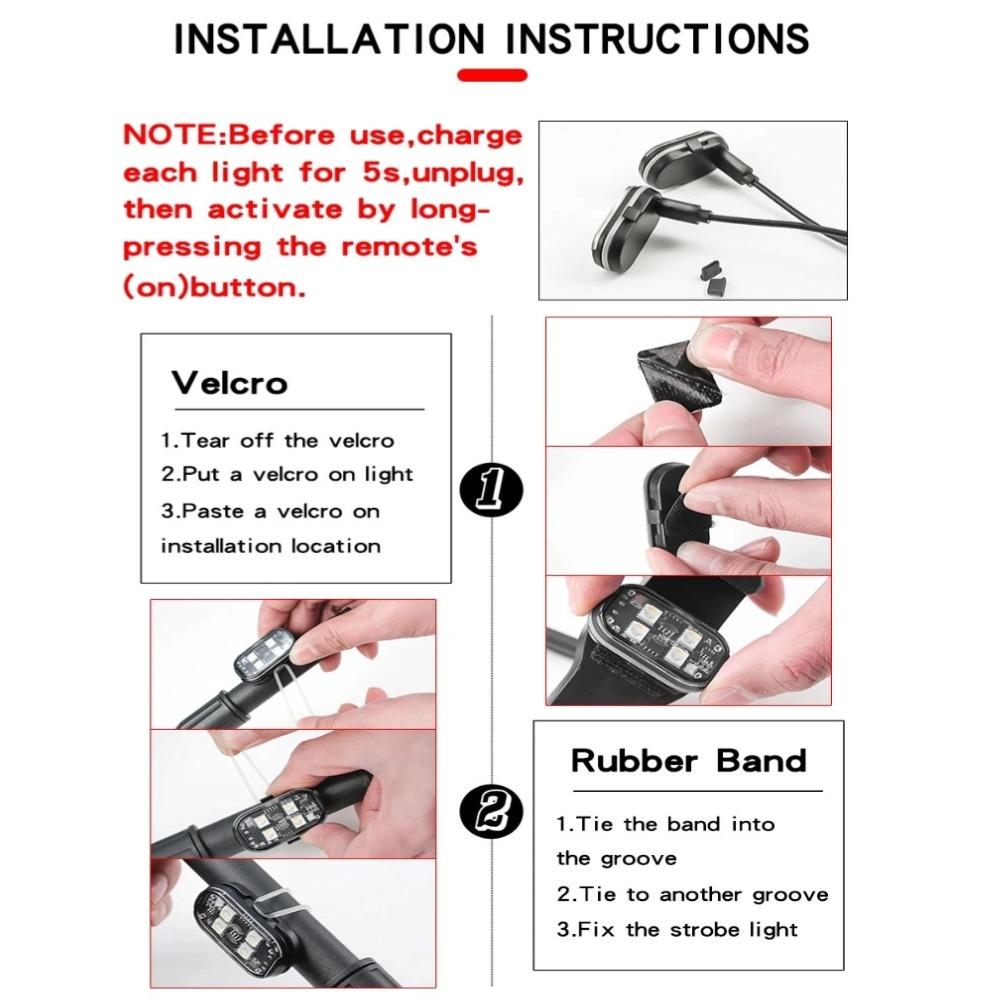 INSTALLATION INSTRUCTIONS

NOTE:Before use,charge each light for 5s,unplug, then activate by long-pressing the remote's (on)button.

Velcro

1.Tear off the velcro
2.Put a velcro on light
3.Paste a velcro on installation location

1

2

Rubber Band

1.Tie the band into the groove
2.Tie to another groove
3.Fix the strobe light