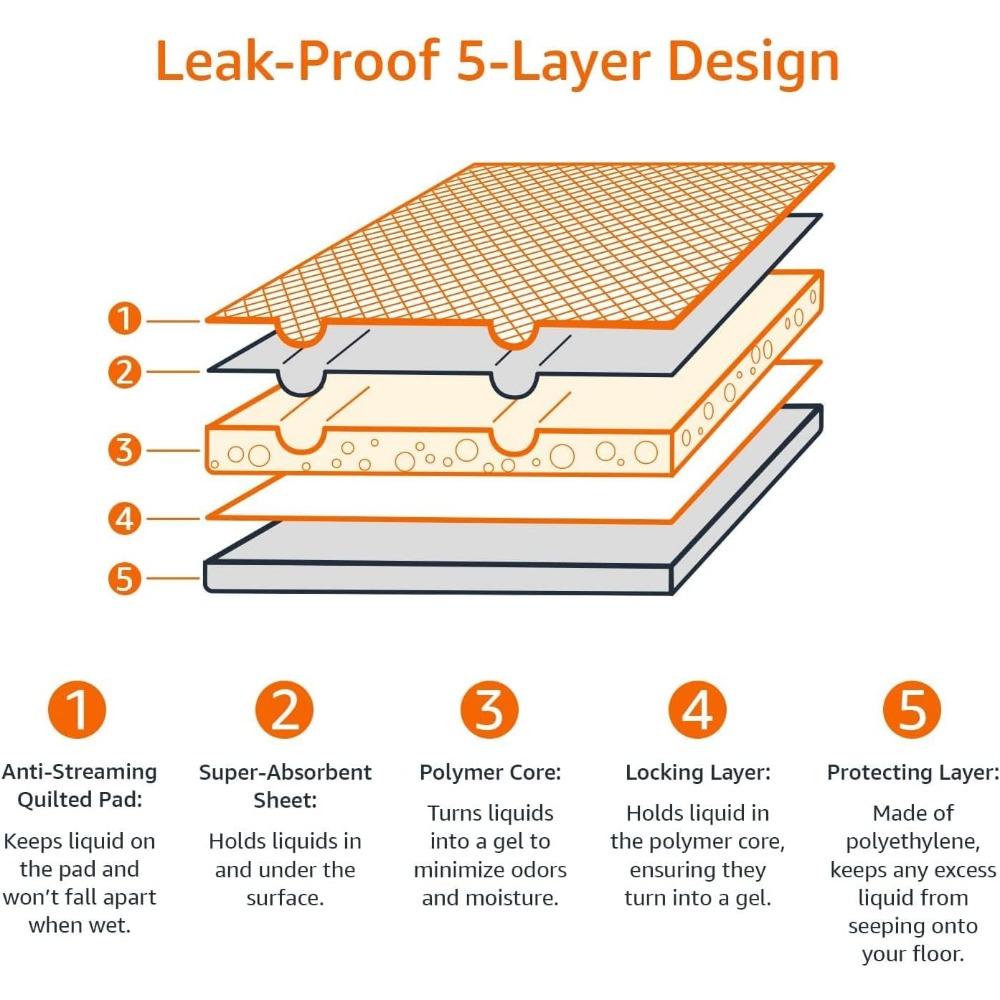 Leak-Proof 5-Layer Design

1
2
3
4
5

1
Anti-Streaming Quilted Pad:
Keeps liquid on the pad and won't fall apart when wet.

2
Super-Absorbent Sheet:
Holds liquids in and under the surface.

3
Polymer Core:
Turns liquids into a gel to minimize odors and moisture.

4
Locking Layer:
Holds liquid in the polymer core, ensuring they turn into a gel.

5
Protecting Layer:
Made of polyethylene, keeps any excess liquid from seeping onto your floor.