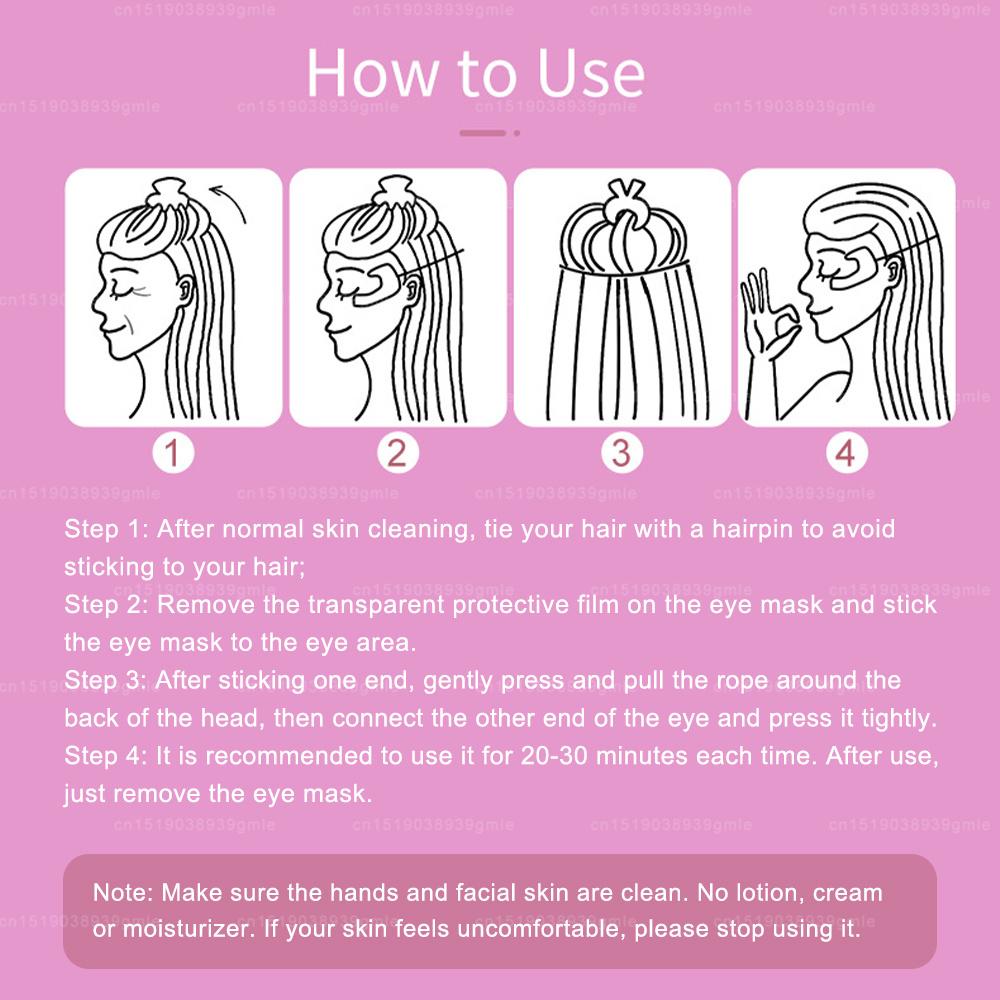 cn1519038939gmle

How to Use

1
2
3
4

Step 1: After normal skin cleaning, tie your hair with a hairpin to avoid sticking to your hair;
Step 2: Remove the transparent protective film on the eye mask and stick the eye mask to the eye area.
Step 3: After sticking one end, gently press and pull the rope around the back of the head, then connect the other end of the eye and press it tightly.
Step 4: It is recommended to use it for 20-30 minutes each time. After use, just remove the eye mask.

Note: Make sure the hands and facial skin are clean. No lotion, cream or moisturizer. If your skin feels uncomfortable, please stop using it.