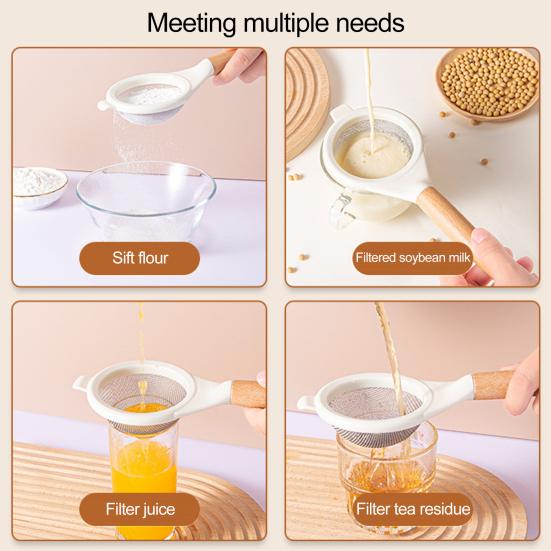 Meeting multiple needs

Sift flour

Filtered soybean milk

Filter juice

Filter tea residue