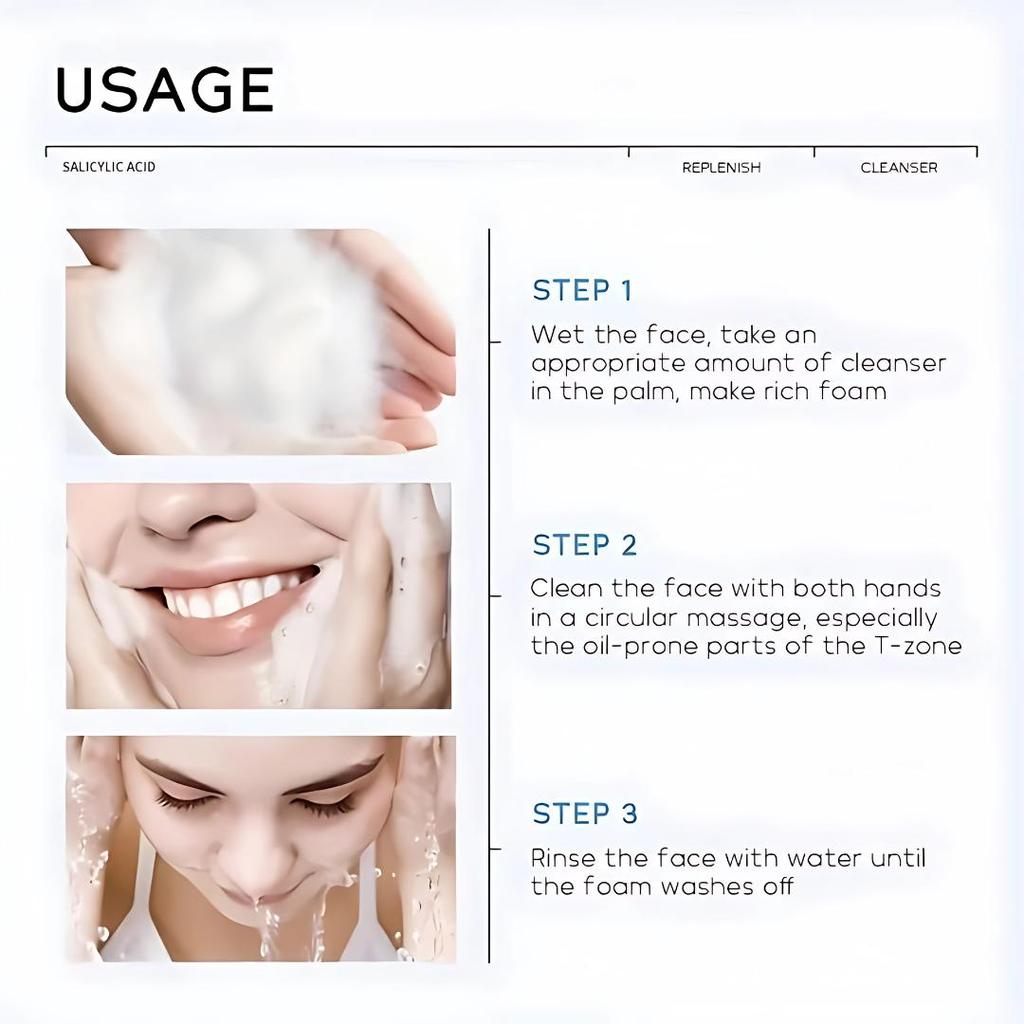 USAGE

SALICYLIC ACID

REPLENISH

CLEANSER

STEP 1

Wet the face, take an appropriate amount of cleanser in the palm, make rich foam

STEP 2

Clean the face with both hands in a circular massage, especially the oil-prone parts of the T-zone

STEP 3

Rinse the face with water until the foam washes off