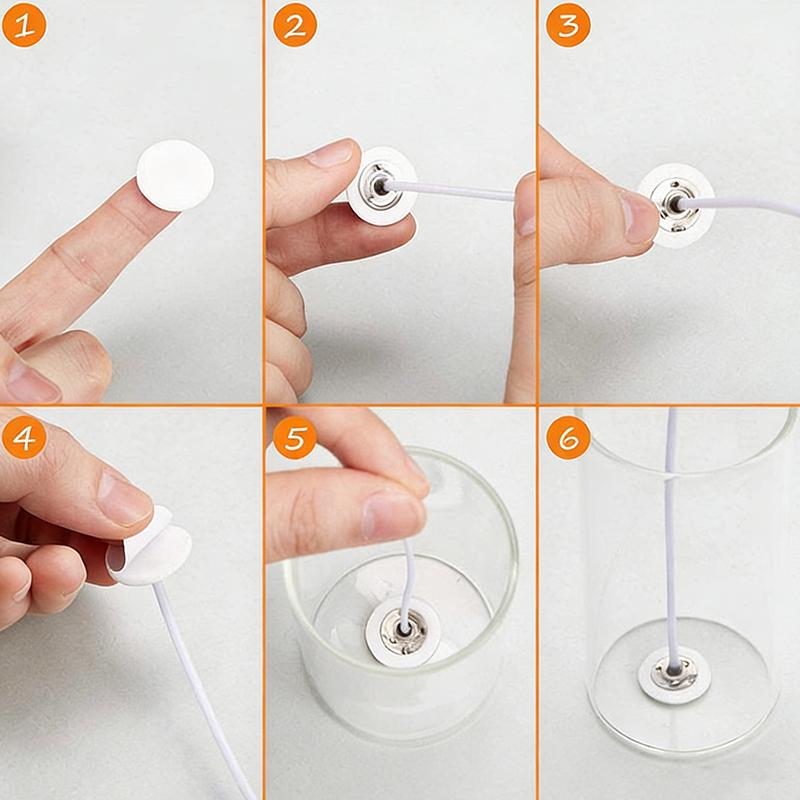 1

2

3

4

5

6