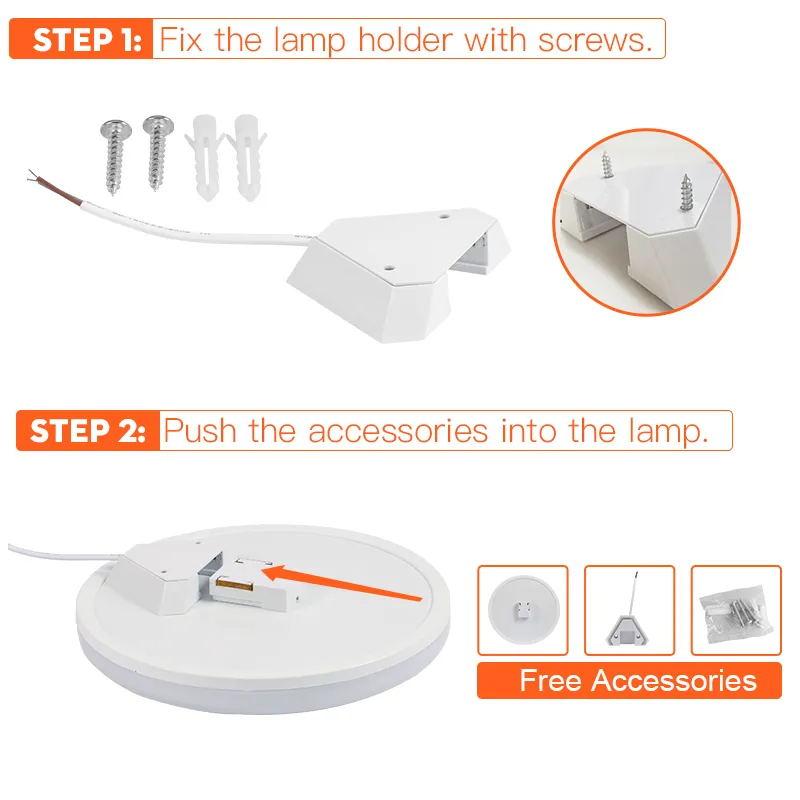 STEP 1: Fix the lamp holder with screws.

STEP 2: Push the accessories into the lamp.

Free Accessories