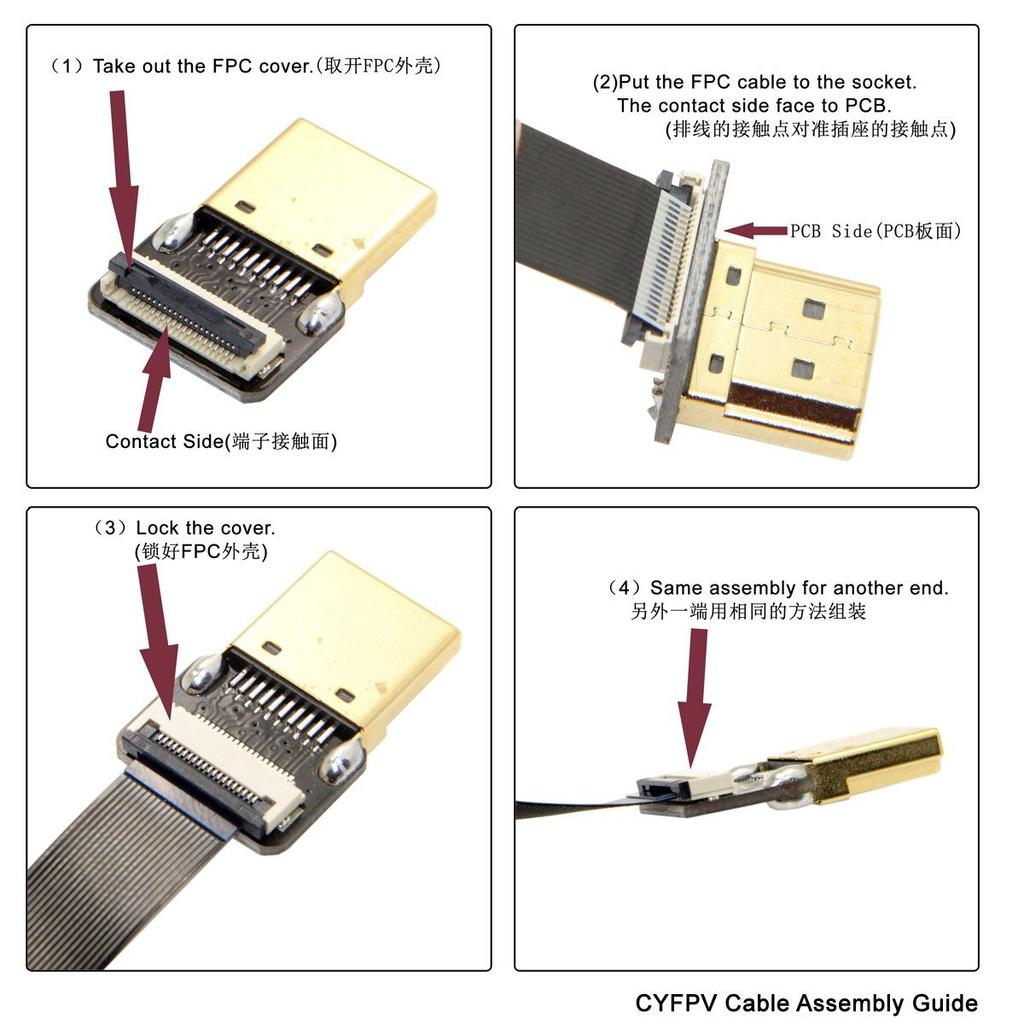 （1）Take out the FPC cover.(取开FPC外壳)

Contact Side(端子接触面)

(2)Put the FPC cable to the socket. The contact side face to PCB. (排线的接触点对准插座的接触点)

PCB Side(PCB板面)

（3）Lock the cover. (锁好FPC外壳)

（4）Same assembly for another end. 另外一端用相同的方法组装

CYFPV Cable Assembly Guide