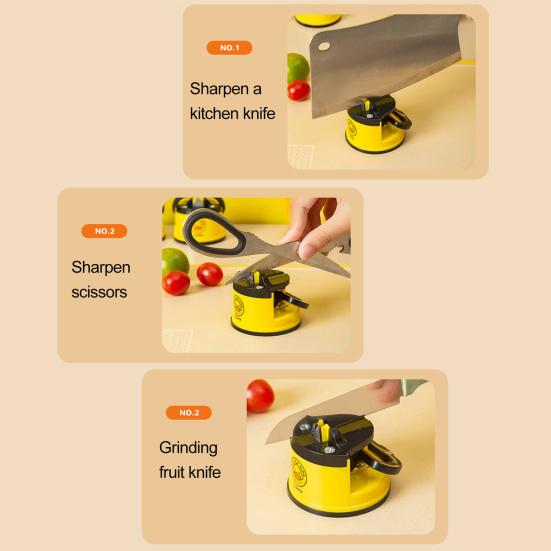 NO.1

Sharpen a kitchen knife

NO.2

Sharpen scissors

NO.2

Grinding fruit knife