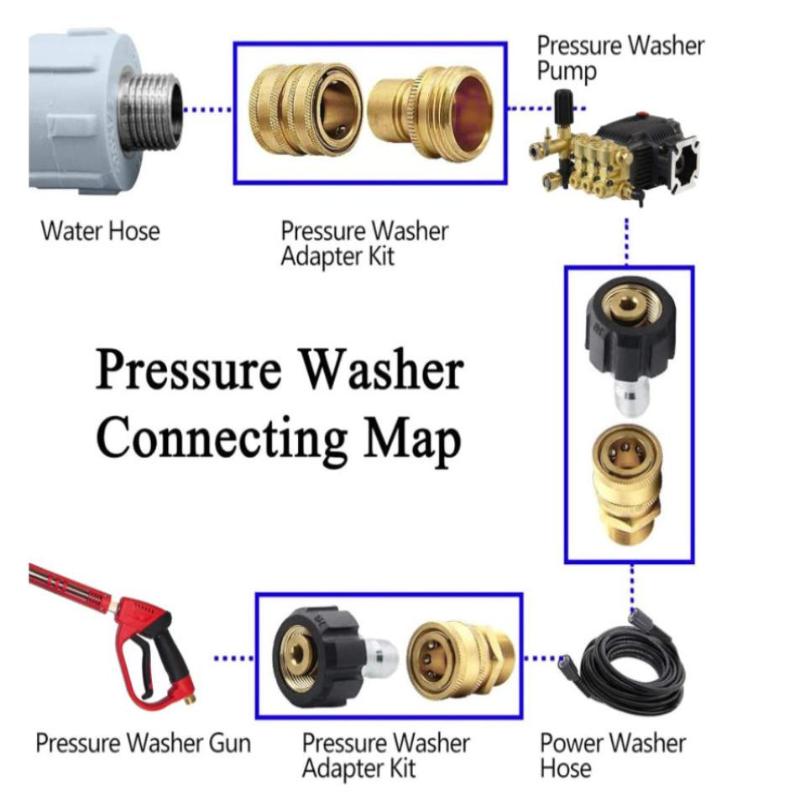 Pressure Washer Pump

Water Hose

Pressure Washer Adapter Kit

Pressure Washer Connecting Map

Pressure Washer Gun

Pressure Washer Adapter Kit

Power Washer Hose