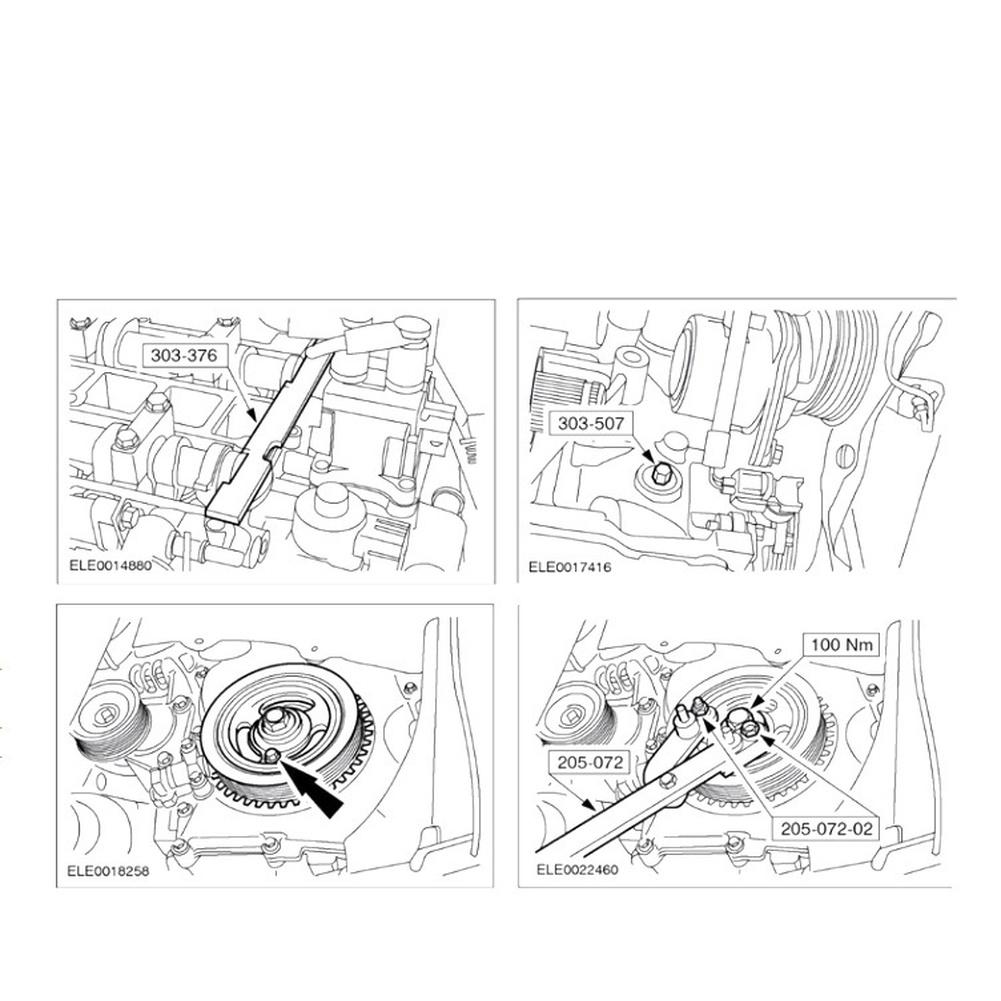 303-376

ELE0014880

303-507

ELE0017416

ELE0018258

100 Nm

205-072

205-072-02

ELE0022460